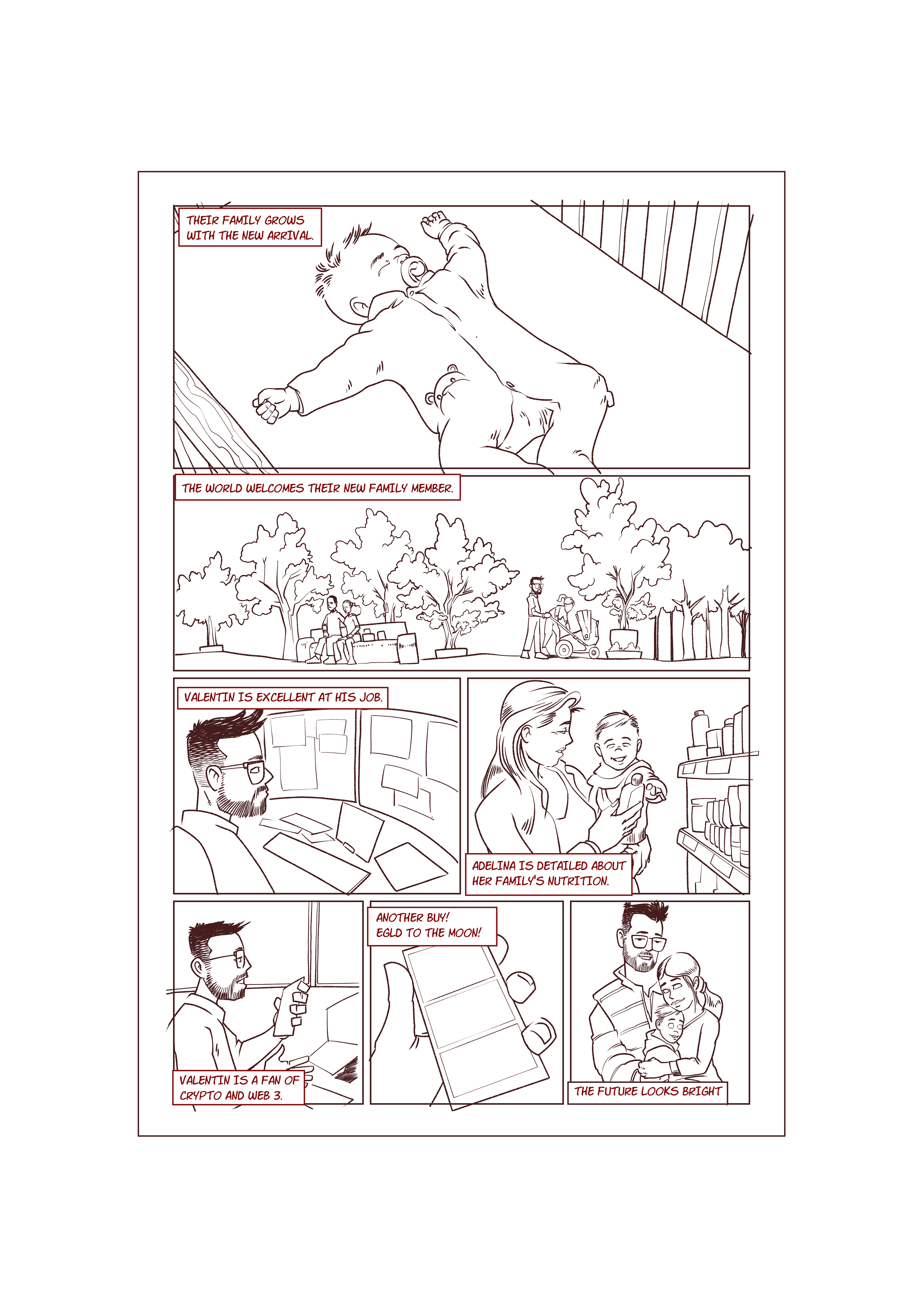 THEIR FAMILY GROWS WITH THE NEW ARRIVAL.

THE WORLD WELCOMES THEIR NEW FAMILY MEMBER.

VALENTIN IS EXCELLENT AT HIS JOB.

ADELINA IS DETAILED ABOUT HER FAMILY'S NUTRITION.

VALENTIN IS A FAN OF CRYPTO AND WEB 3.

ANOTHER BUY! EGLD TO THE MOON!

THE FUTURE LOOKS BRIGHT