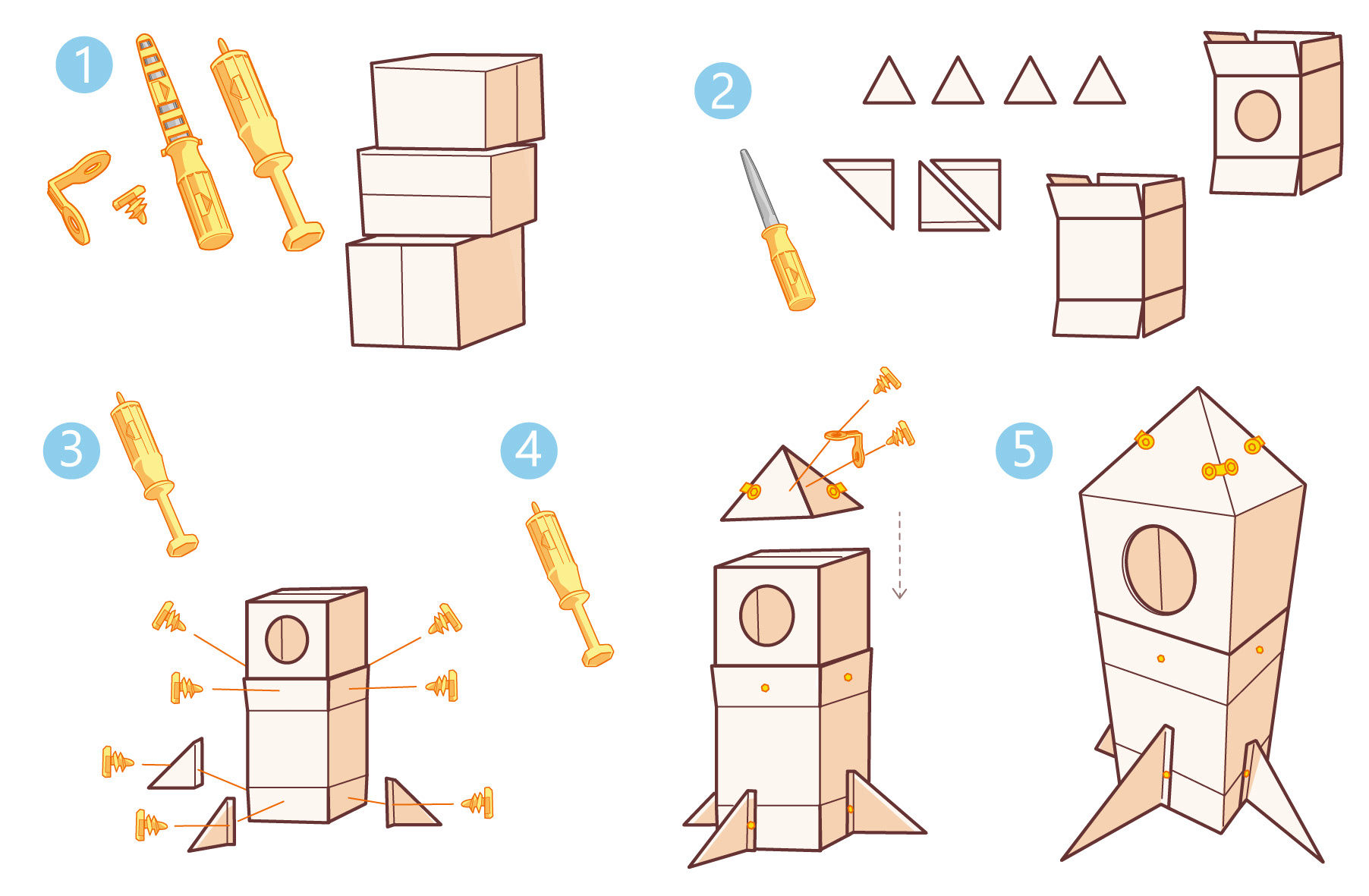 1

2

3

4

5