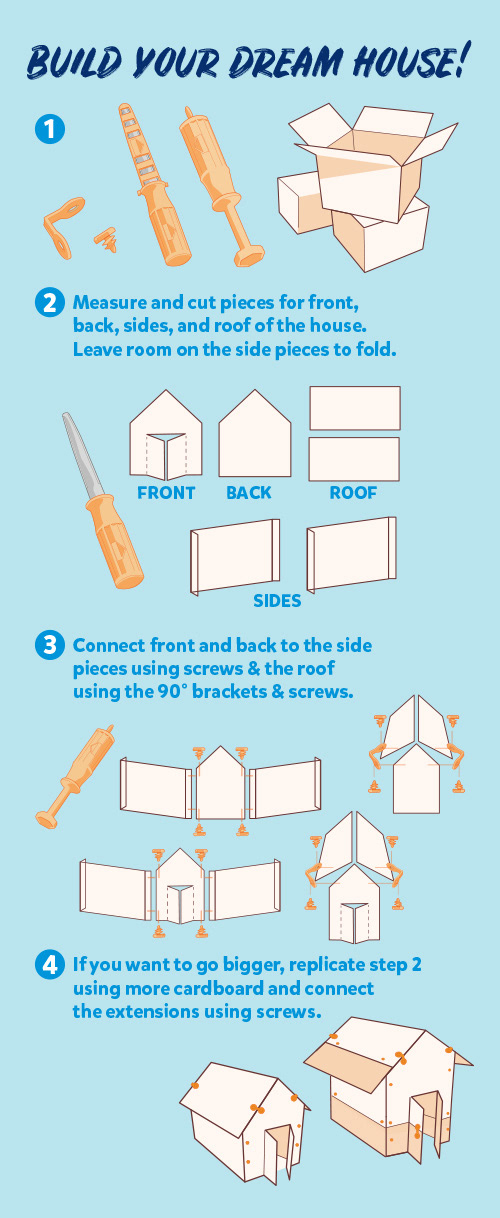 BUILD YOUR DREAM HOUSE!

1

2 Measure and cut pieces for front, back, sides, and roof of the house. Leave room on the side pieces to fold.

FRONT BACK ROOF

SIDES

3 Connect front and back to the side pieces using screws & the roof using the 90° brackets & screws.

4 If you want to go bigger, replicate step 2 using more cardboard and connect the extensions using screws.