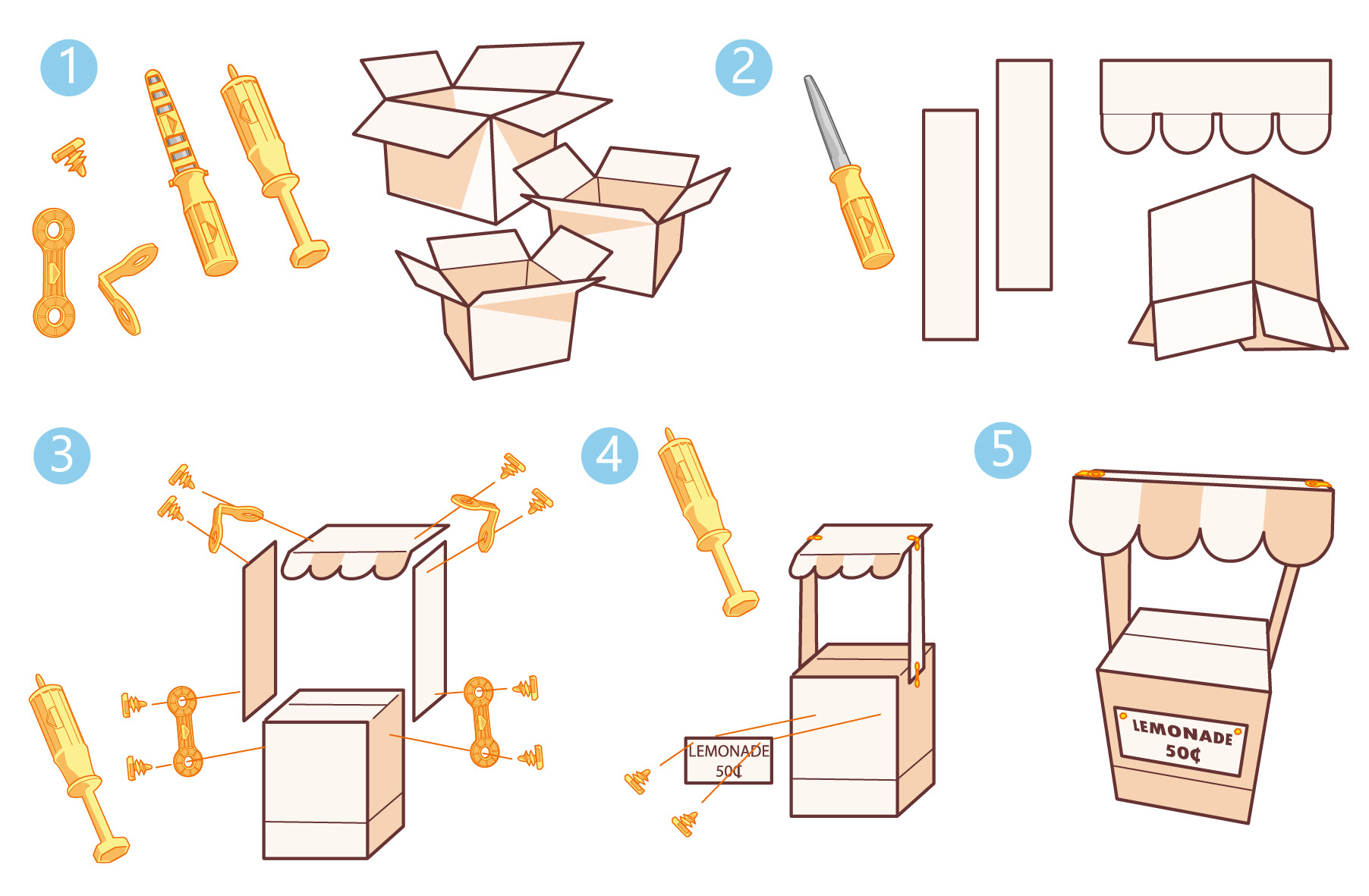 1

2

3

4

LEMONADE
50¢

5

LEMONADE
50¢