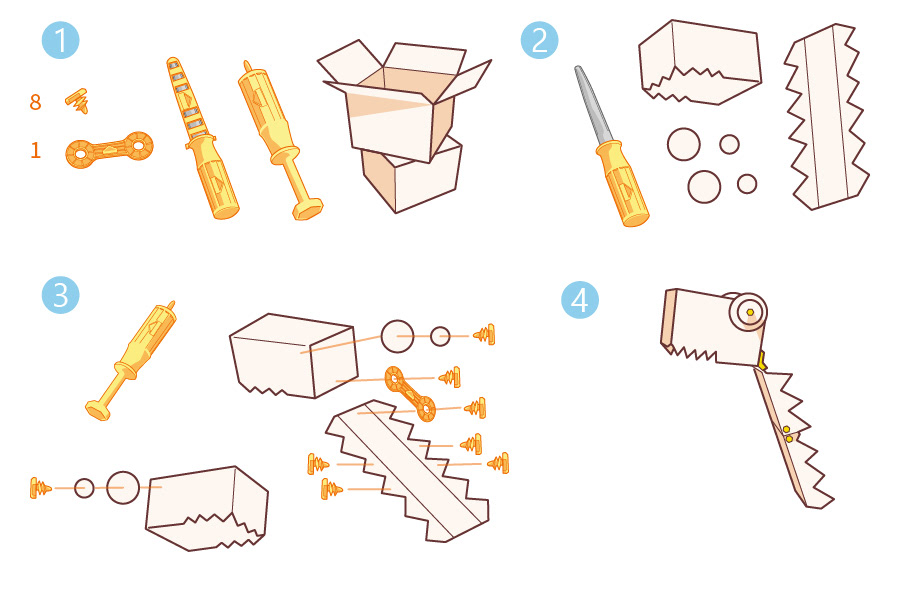 1
8
1
2
3
4