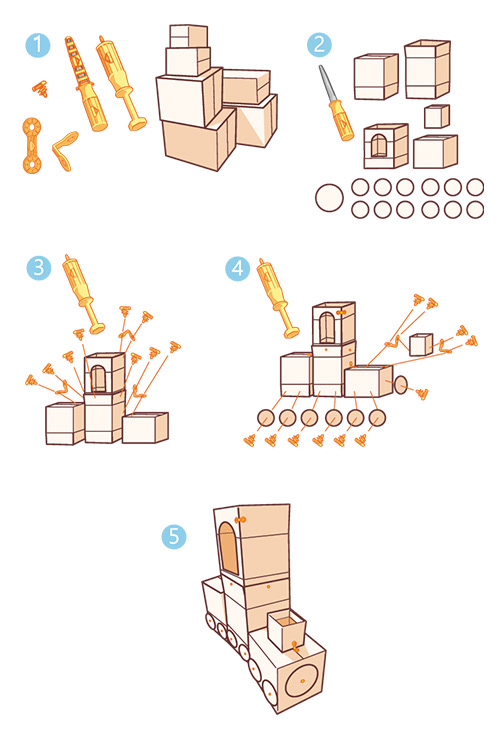 1

2

3

4

5