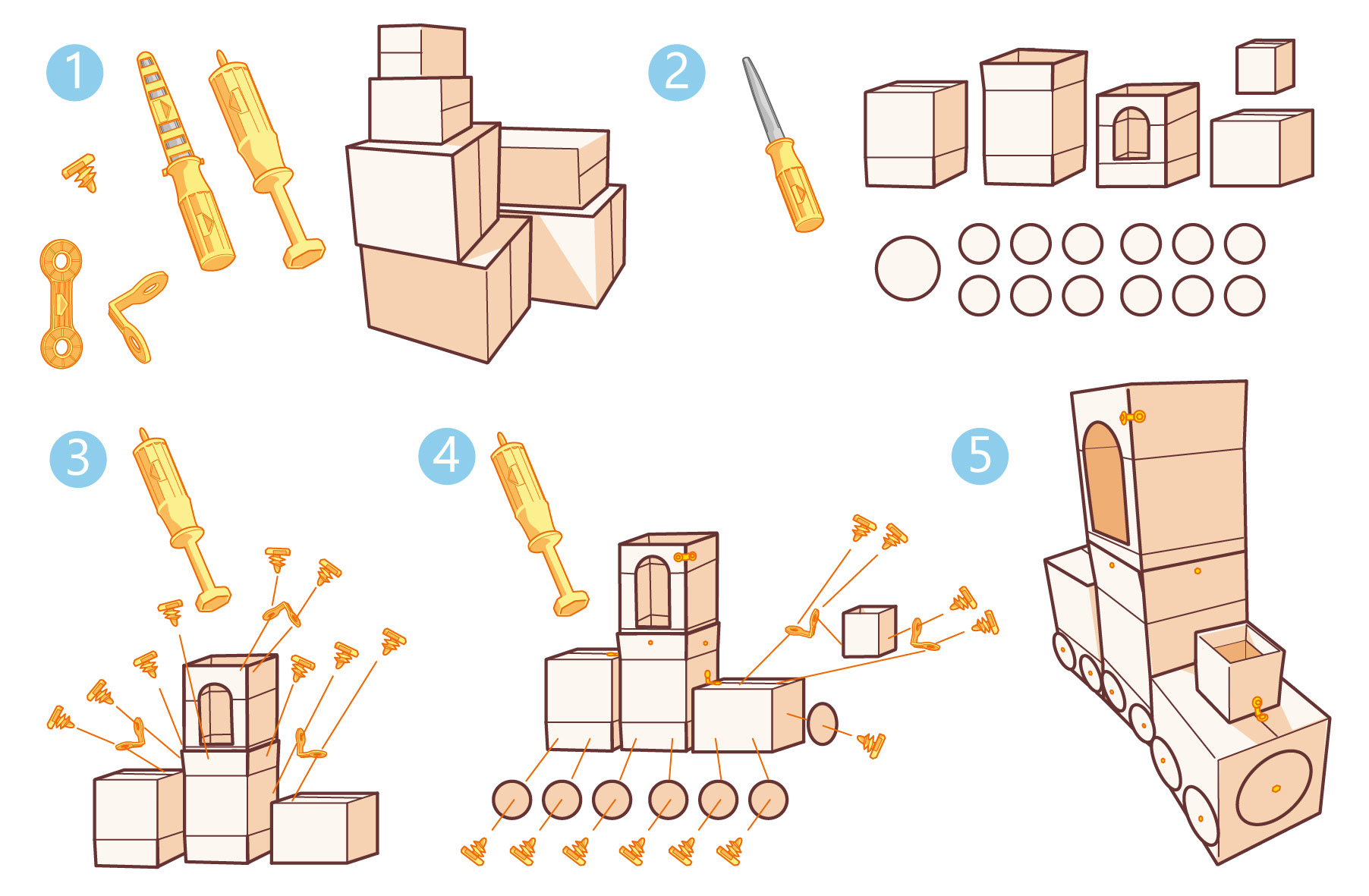 1

2

3

4

5