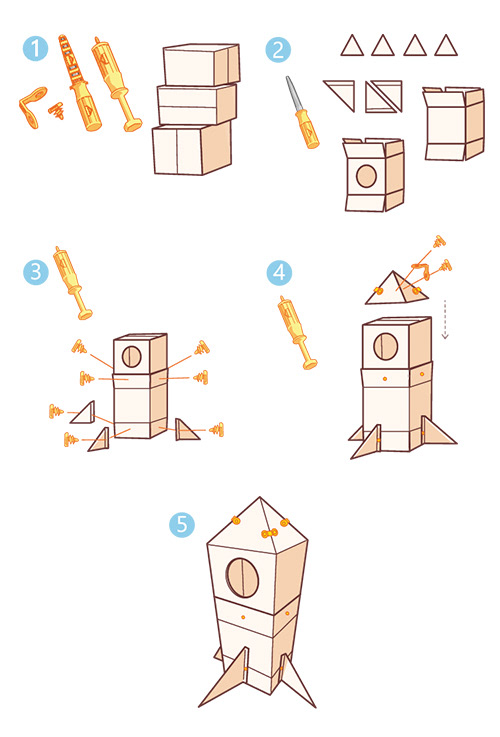 1

2

3

4

5