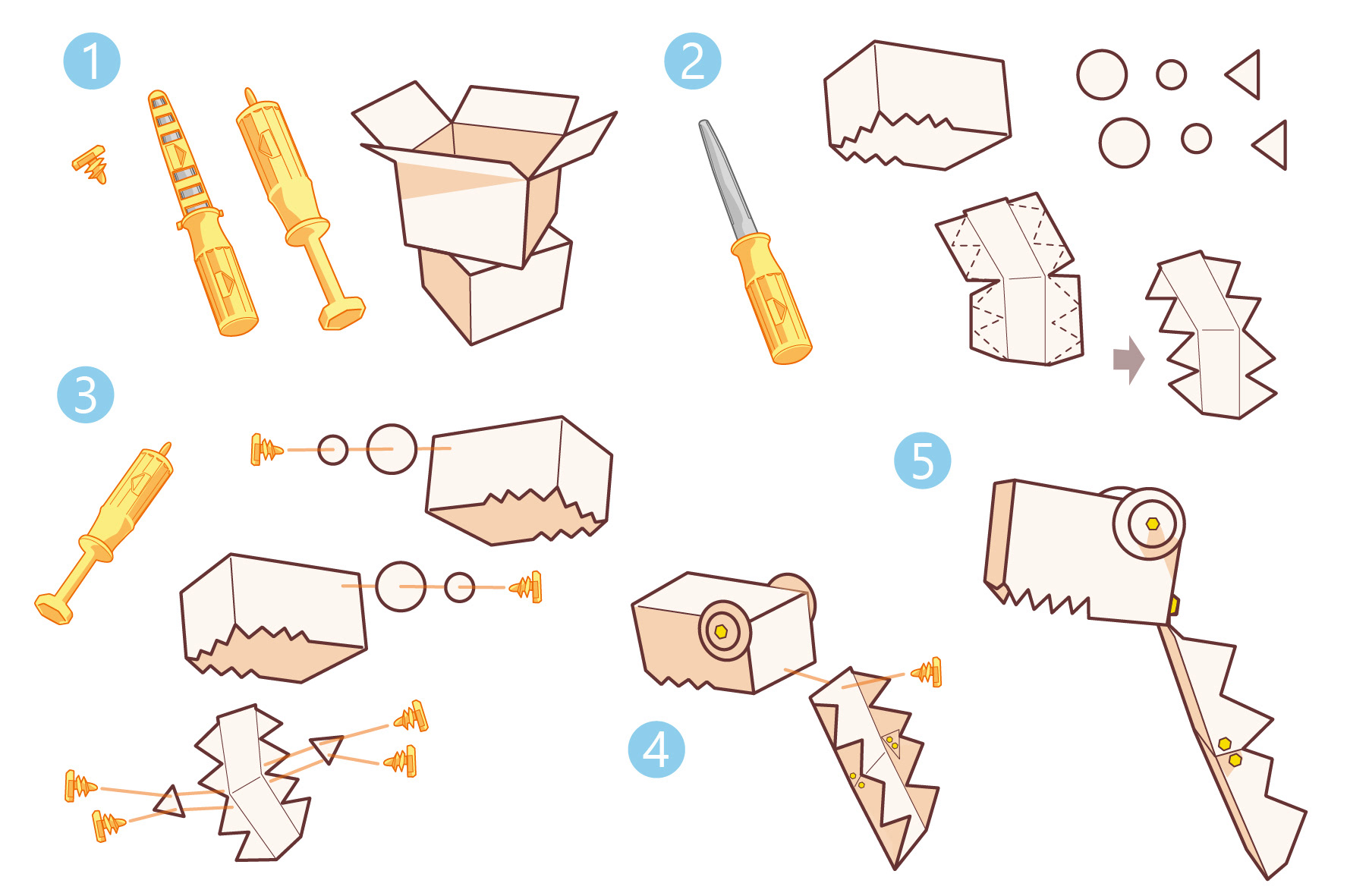 1

2

3

4

5