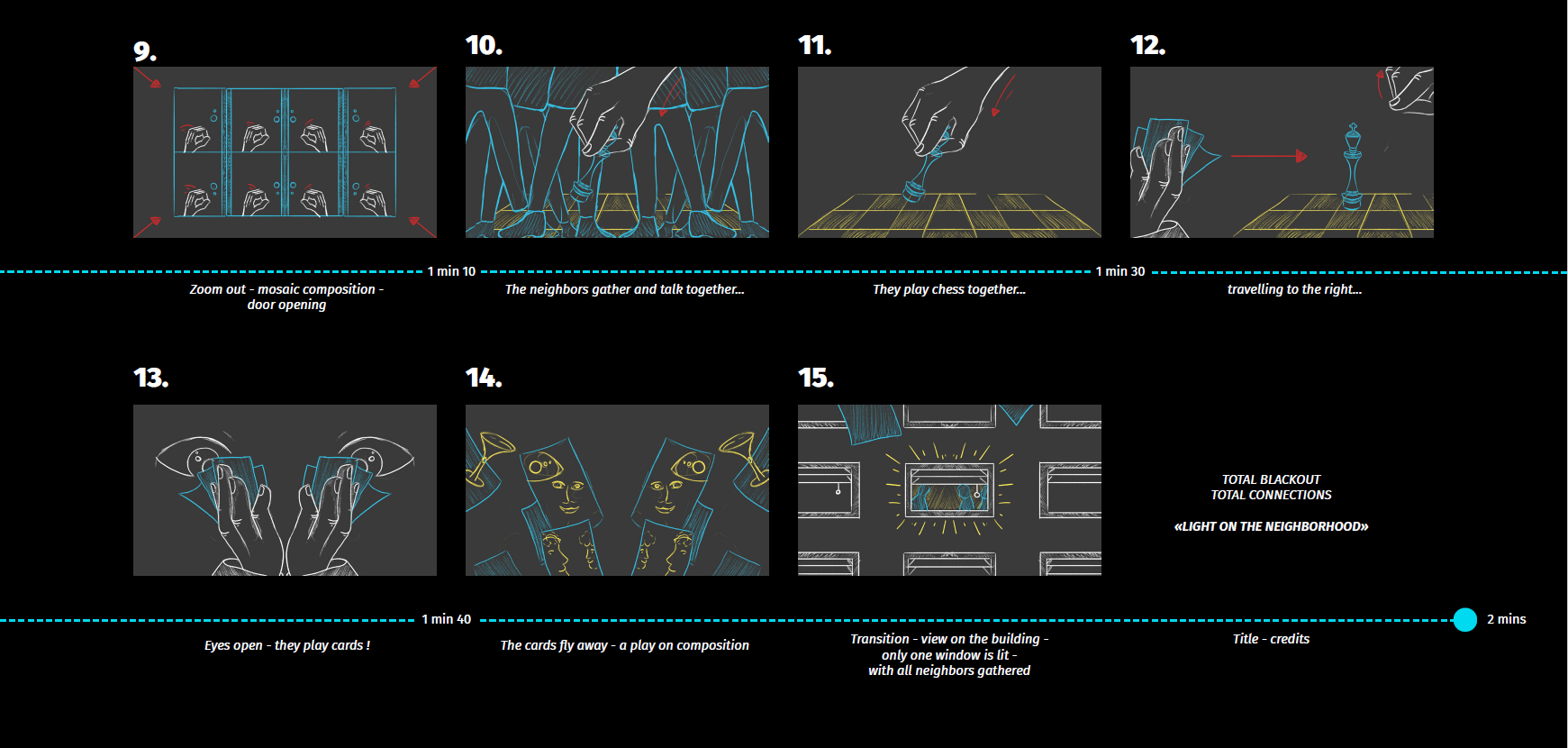 9.

10.

11.

12.

1 min 10

1 min 30

Zoom out - mosaic composition - door opening

The neighbors gather and talk together...

They play chess together...

travelling to the right...

13.

14.

15.

TOTAL BLACKOUT
TOTAL CONNECTIONS

«LIGHT ON THE NEIGHBORHOOD»

1 min 40

2 mins

Eyes open - they play cards !

The cards fly away - a play on composition

Transition - view on the building - only one window is lit - with all neighbors gathered

Title - credits