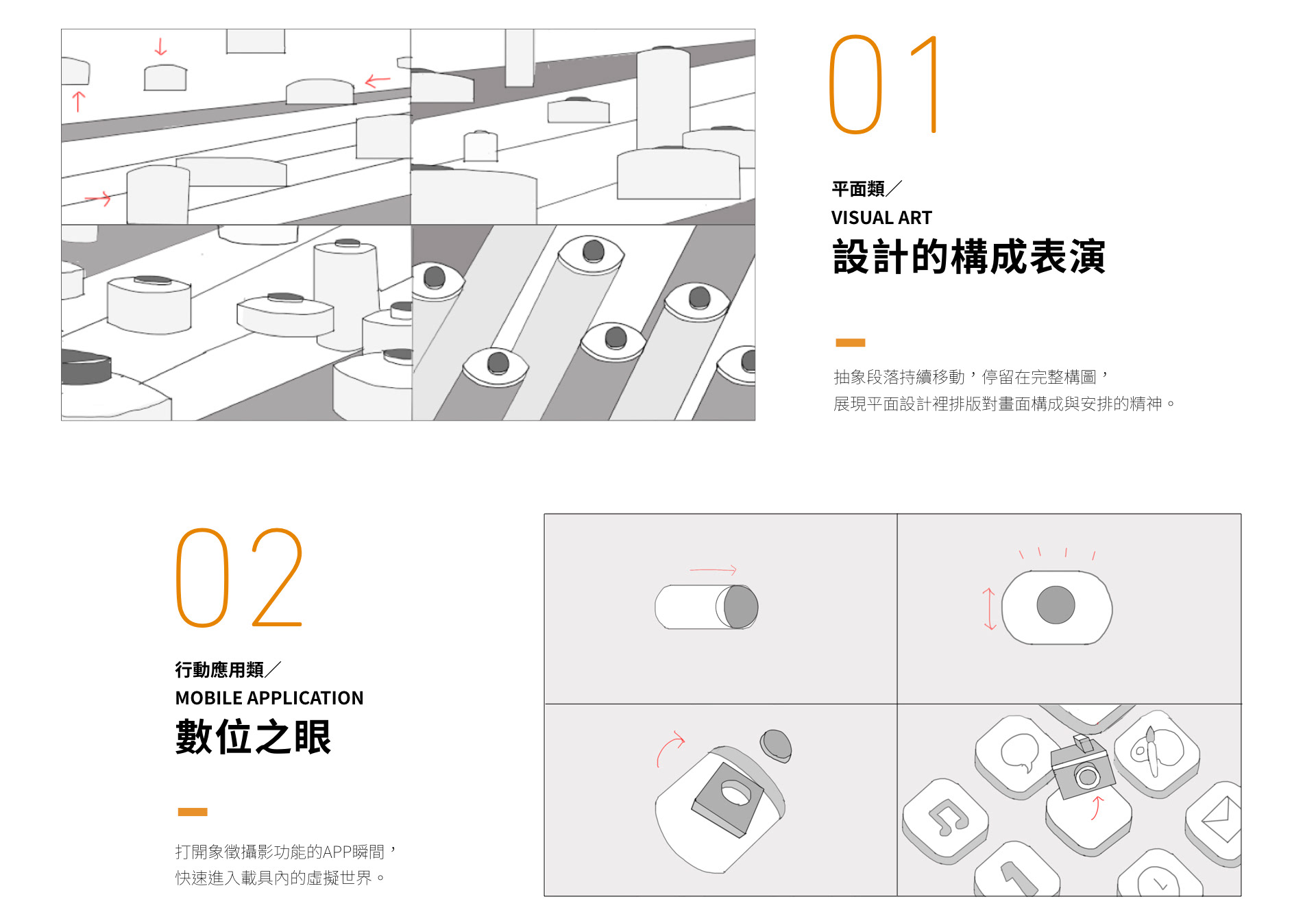 01

平面類／
VISUAL ART
設計的構成表演

抽象段落持續移動，停留在完整構圖，
展現平面設計裡排版對畫面構成與安排的精神。

02

行動應用類／
MOBILE APPLICATION
數位之眼

打開象徵攝影功能的APP瞬間，
快速進入載具內的虛擬世界。