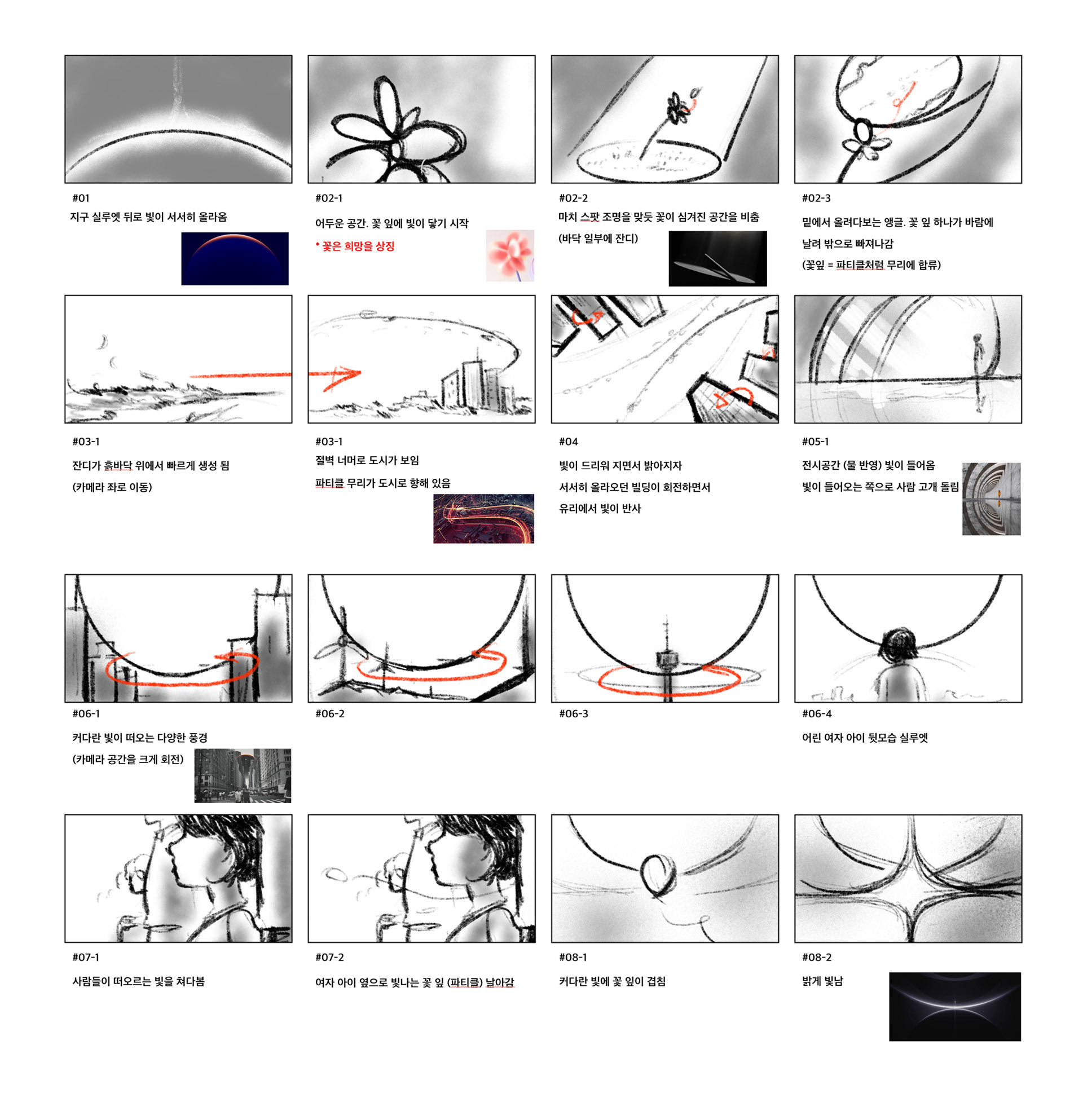 #01
지구 실루엣 뒤로 빛이 서서히 올라옴

#02-1
어두운 공간. 꽃 잎에 빛이 닿기 시작
* 꽃은 희망을 상징

#02-2
마치 스팟 조명을 맞듯 꽃이 심겨진 공간을 비춤
(바닥 일부에 잔디)

#02-3
밑에서 올려다보는 앵글. 꽃 잎 하나가 바람에 날려 밖으로 빠져나감
(꽃잎 = 파티클처럼 무리에 합류)

#03-1
잔디가 흙바닥 위에서 빠르게 생성 됨
(카메라 좌로 이동)

#03-1
절벽 너머로 도시가 보임
파티클 무리가 도시로 향해 있음

#04
빛이 드리워 지면서 밝아지자
서서히 올라오던 빌딩이 회전하면서
유리에서 빛이 반사

#05-1
전시공간 (물 반영) 빛이 들어옴
빛이 들어오는 쪽으로 사람 고개 돌림

#06-1
커다란 빛이 떠오는 다양한 풍경
(카메라 공간을 크게 회전)

#06-2

#06-3

#06-4
어린 여자 아이 뒷모습 실루엣

#07-1
사람들이 떠오르는 빛을 쳐다봄

#07-2
여자 아이 옆으로 빛나는 꽃 잎 (파티클) 날아감

#08-1
커다란 빛에 꽃 잎이 겹침

#08-2
밝게 빛남