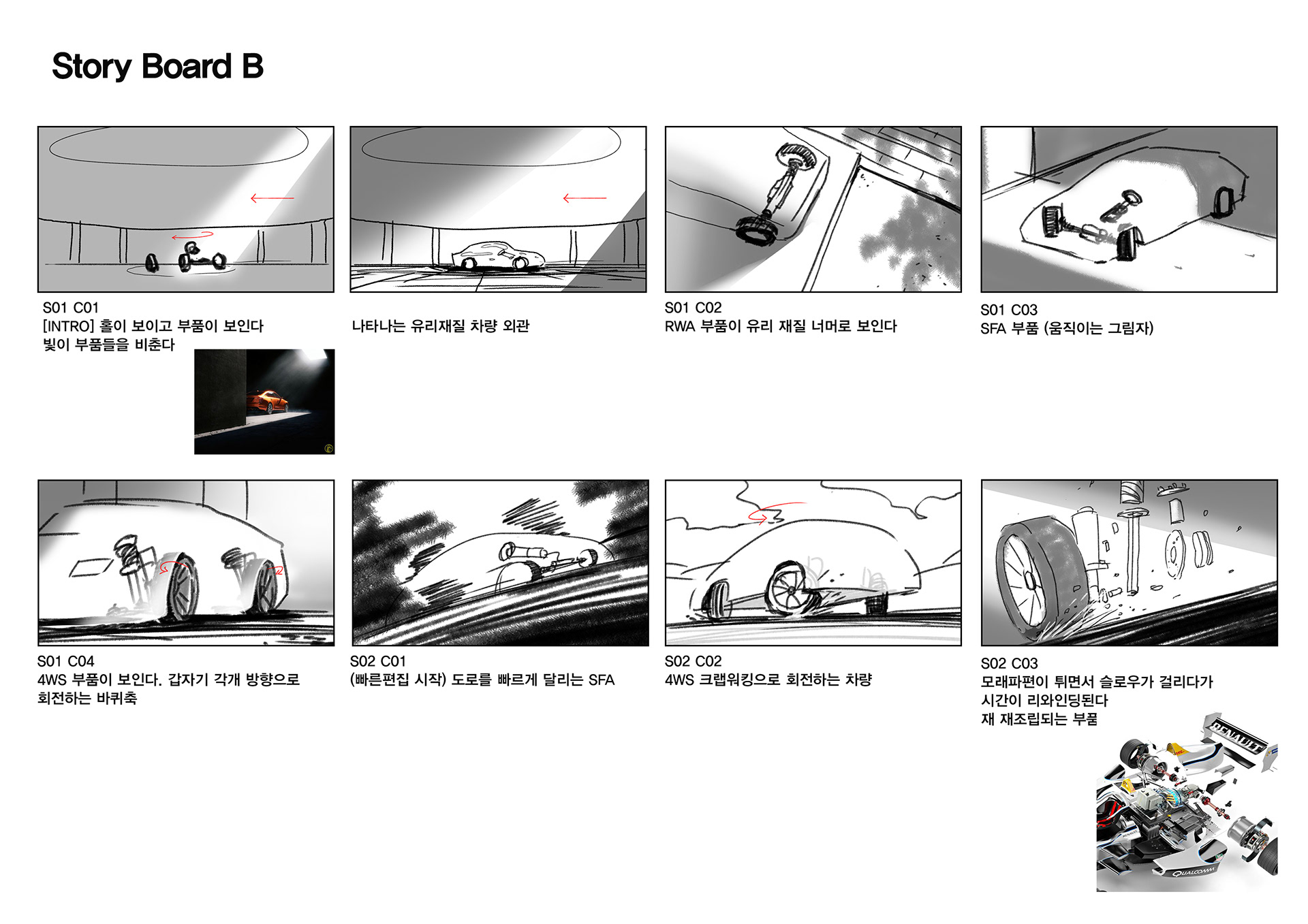 Story Board B

S01 C01
[INTRO] 홀이 보이고 부품이 보인다
빛이 부품들을 비춘다

나타나는 유리재질 차량 외관

S01 C02
RWA 부품이 유리 재질 너머로 보인다

S01 C03
SFA 부품 (움직이는 그림자)

S01 C04
4WS 부품이 보인다. 갑자기 각개 방향으로 회전하는 바퀴축

S02 C01
(빠른편집 시작) 도로를 빠르게 달리는 SFA

S02 C02
4WS 크랩워킹으로 회전하는 차량

S02 C03
모래파편이 튀면서 슬로우가 걸리다가 시간이 리와인딩된다
재 재조립되는 부품

RENAULT
QUALCOMM