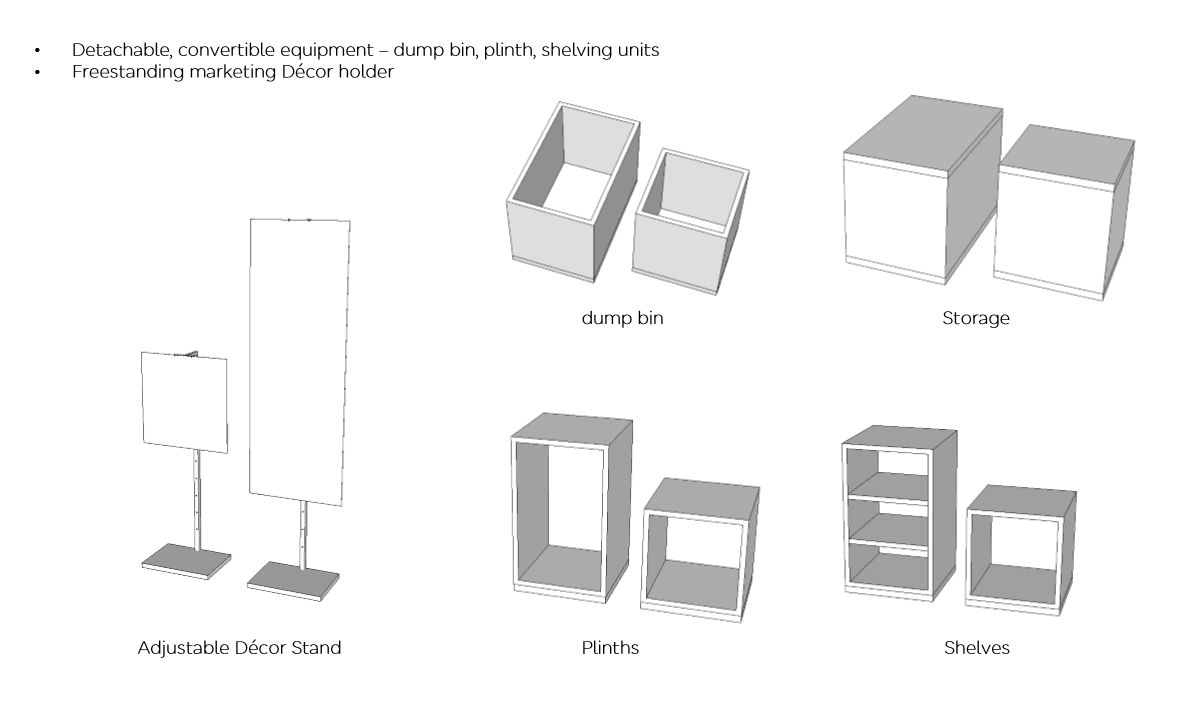 • Detachable, convertible equipment – dump bin, plinth, shelving units
• Freestanding marketing Décor holder

dump bin

Storage

Adjustable Décor Stand

Plinths

Shelves