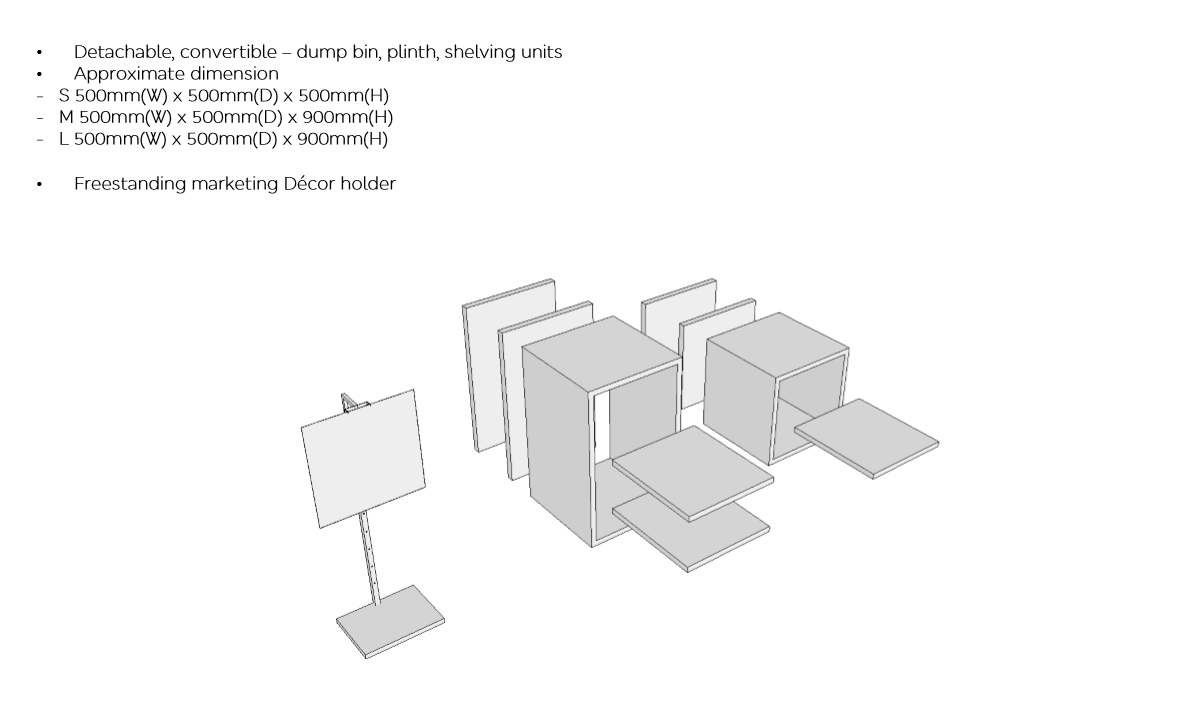 • Detachable, convertible – dump bin, plinth, shelving units
• Approximate dimension
- S 500mm(W) x 500mm(D) x 500mm(H)
- M 500mm(W) x 500mm(D) x 900mm(H)
- L 500mm(W) x 500mm(D) x 900mm(H)

• Freestanding marketing Décor holder