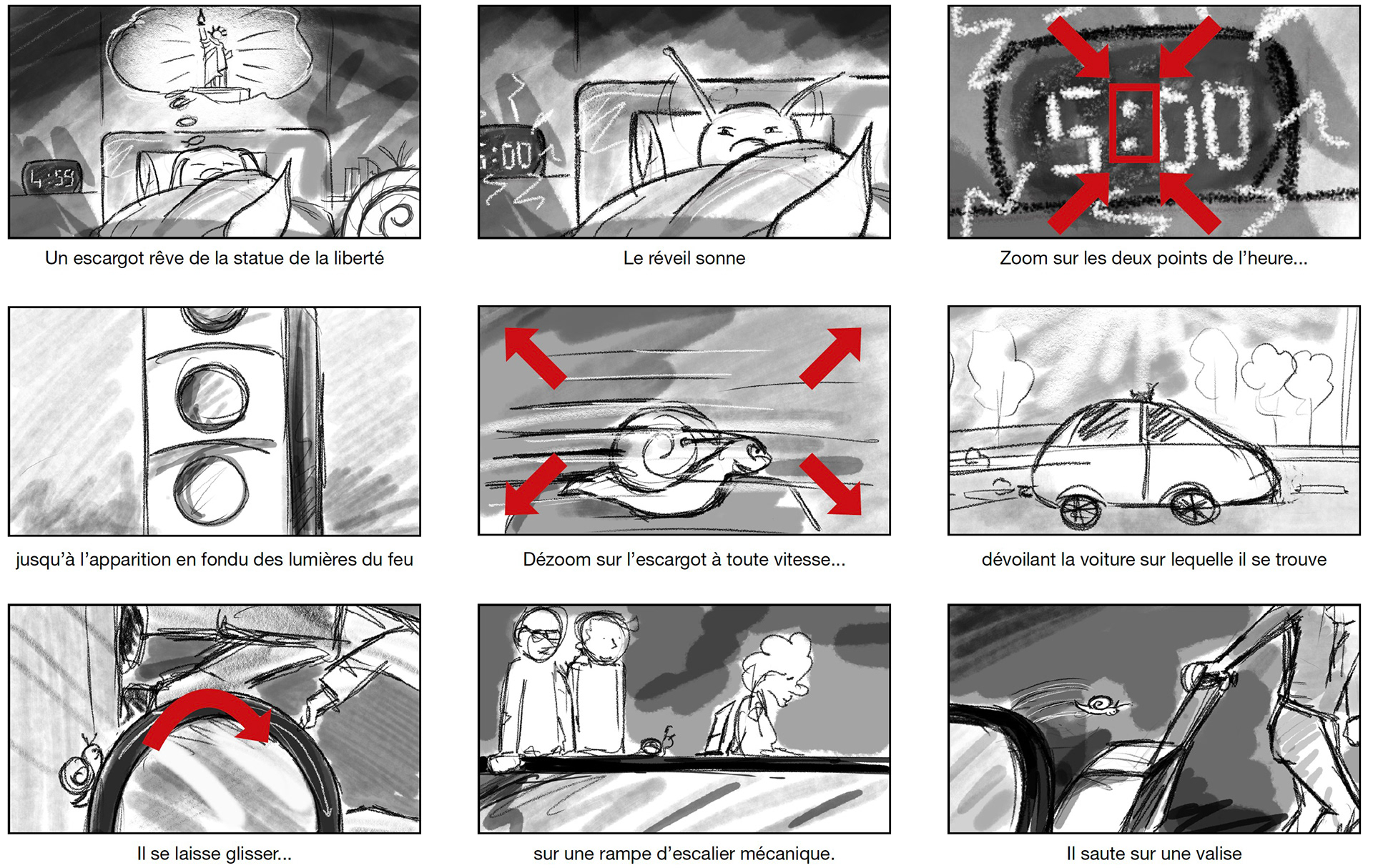 4:59

Un escargot rêve de la statue de la liberté

5:00

Le réveil sonne

5:00

Zoom sur les deux points de l'heure...

jusqu'à l'apparition en fondu des lumières du feu

Dézoom sur l'escargot à toute vitesse...

dévoilant la voiture sur lequelle il se trouve

Il se laisse glisser...

sur une rampe d'escalier mécanique.

Il saute sur une valise