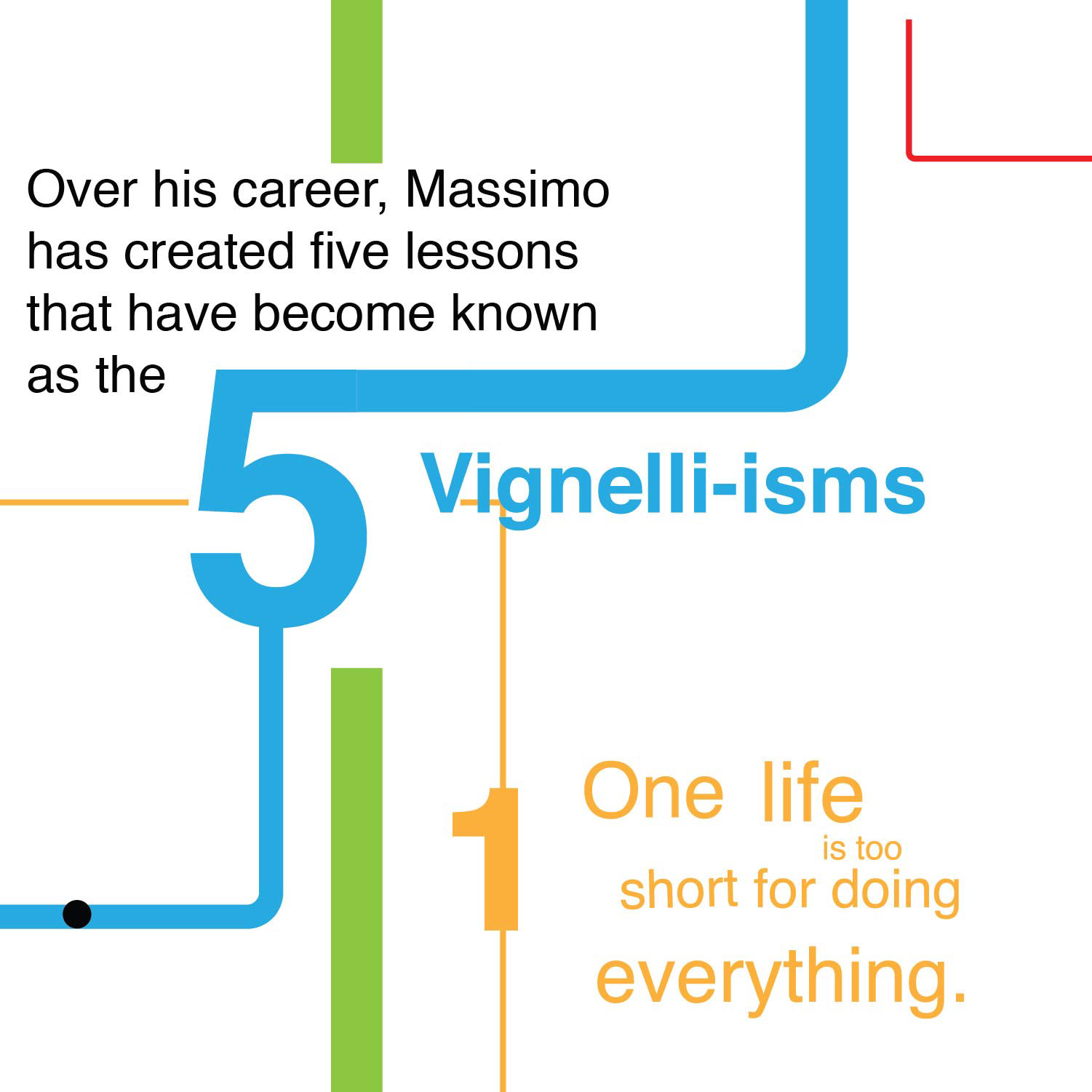 Over his career, Massimo has created five lessons that have become known as the

5

Vignelli-isms

1

One life is too short for doing everything.