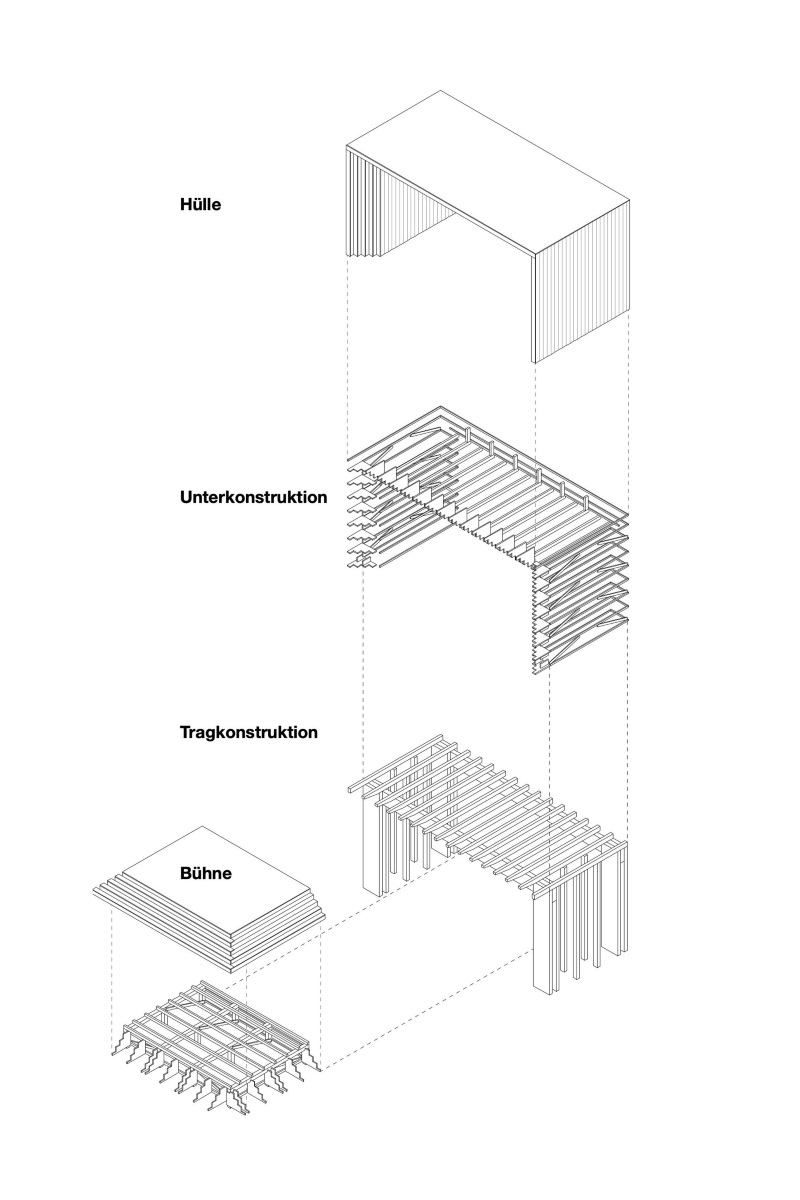 Hülle

Unterkonstruktion

Tragkonstruktion

Bühne