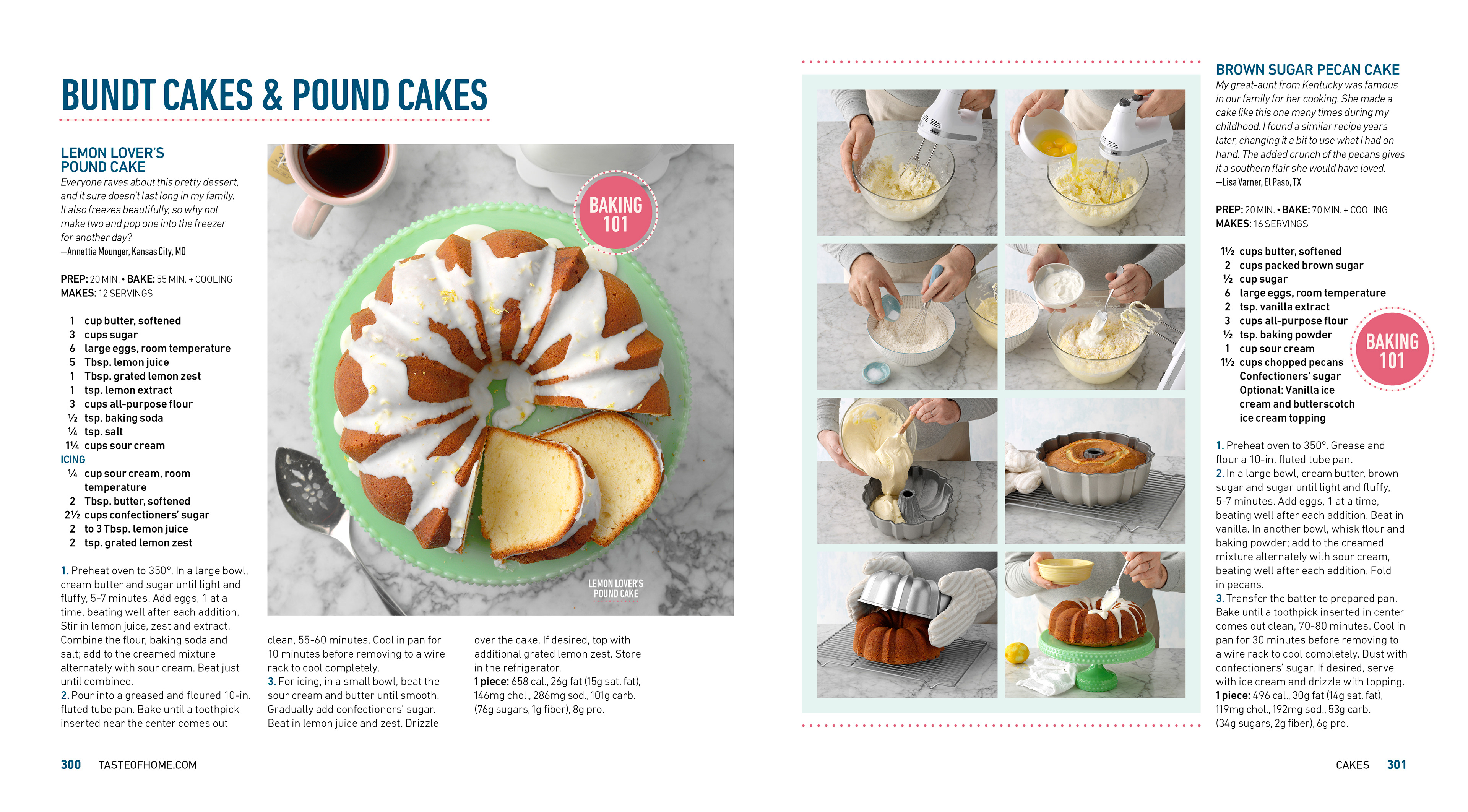 BUNDT CAKES & POUND CAKES

LEMON LOVER'S POUND CAKE
Everyone raves about this pretty dessert, and it sure doesn't last long in my family. It also freezes beautifully, so why not make two and pop one into the freezer for another day?
—Annettia Mounger, Kansas City, MO

PREP: 20 MIN. • BAKE: 55 MIN. + COOLING
MAKES: 12 SERVINGS

1 cup butter, softened
3 cups sugar
6 large eggs, room temperature
5 Tbsp. lemon juice
1 Tbsp. grated lemon zest
1 tsp. lemon extract
3 cups all-purpose flour
½ tsp. baking soda
¼ tsp. salt
1¼ cups sour cream
ICING
¼ cup sour cream, room temperature
2 Tbsp. butter, softened
2½ cups confectioners' sugar
2 to 3 Tbsp. lemon juice
2 tsp. grated lemon zest

1. Preheat oven to 350°. In a large bowl, cream butter and sugar until light and fluffy, 5-7 minutes. Add eggs, 1 at a time, beating well after each addition. Stir in lemon juice, zest and extract. Combine the flour, baking soda and salt; add to the creamed mixture alternately with sour cream. Beat just until combined.
2. Pour into a greased and floured 10-in. fluted tube pan. Bake until a toothpick inserted near the center comes out clean, 55-60 minutes. Cool in pan for 10 minutes before removing to a wire rack to cool completely.
3. For icing, in a small bowl, beat the sour cream and butter until smooth. Gradually add confectioners' sugar. Beat in lemon juice and zest. Drizzle over the cake. If desired, top with additional grated lemon zest. Store in the refrigerator.
1 piece: 658 cal., 26g fat (15g sat. fat), 146mg chol., 286mg sod., 101g carb. (76g sugars, 1g fiber), 8g pro.

BAKING 101

LEMON LOVER'S POUND CAKE

BROWN SUGAR PECAN CAKE
My great-aunt from Kentucky was famous in our family for her cooking. She made a cake like this one many times during my childhood. I found a similar recipe years later, changing it a bit to use what I had on hand. The added crunch of the pecans gives it a southern flair she would have loved.
—Lisa Varner, El Paso, TX

PREP: 20 MIN. • BAKE: 70 MIN. + COOLING
MAKES: 16 SERVINGS

1½ cups butter, softened
2 cups packed brown sugar
½ cup sugar
6 large eggs, room temperature
2 tsp. vanilla extract
3 cups all-purpose flour
½ tsp. baking powder
1 cup sour cream
1½ cups chopped pecans
Confectioners' sugar
Optional: Vanilla ice cream and butterscotch ice cream topping

BAKING 101

1. Preheat oven to 350°. Grease and flour a 10-in. fluted tube pan.
2. In a large bowl, cream butter, brown sugar and sugar until light and fluffy, 5-7 minutes. Add eggs, 1 at a time, beating well after each addition. Beat in vanilla. In another bowl, whisk flour and baking powder; add to the creamed mixture alternately with sour cream, beating well after each addition. Fold in pecans.
3. Transfer the batter to prepared pan. Bake until a toothpick inserted in center comes out clean, 70-80 minutes. Cool in pan for 30 minutes before removing to a wire rack to cool completely. Dust with confectioners' sugar. If desired, serve with ice cream and drizzle with topping.
1 piece: 496 cal., 30g fat (14g sat. fat), 119mg chol., 192mg sod., 53g carb. (34g sugars, 2g fiber), 6g pro.

300 TASTEOFHOME.COM

CAKES 301