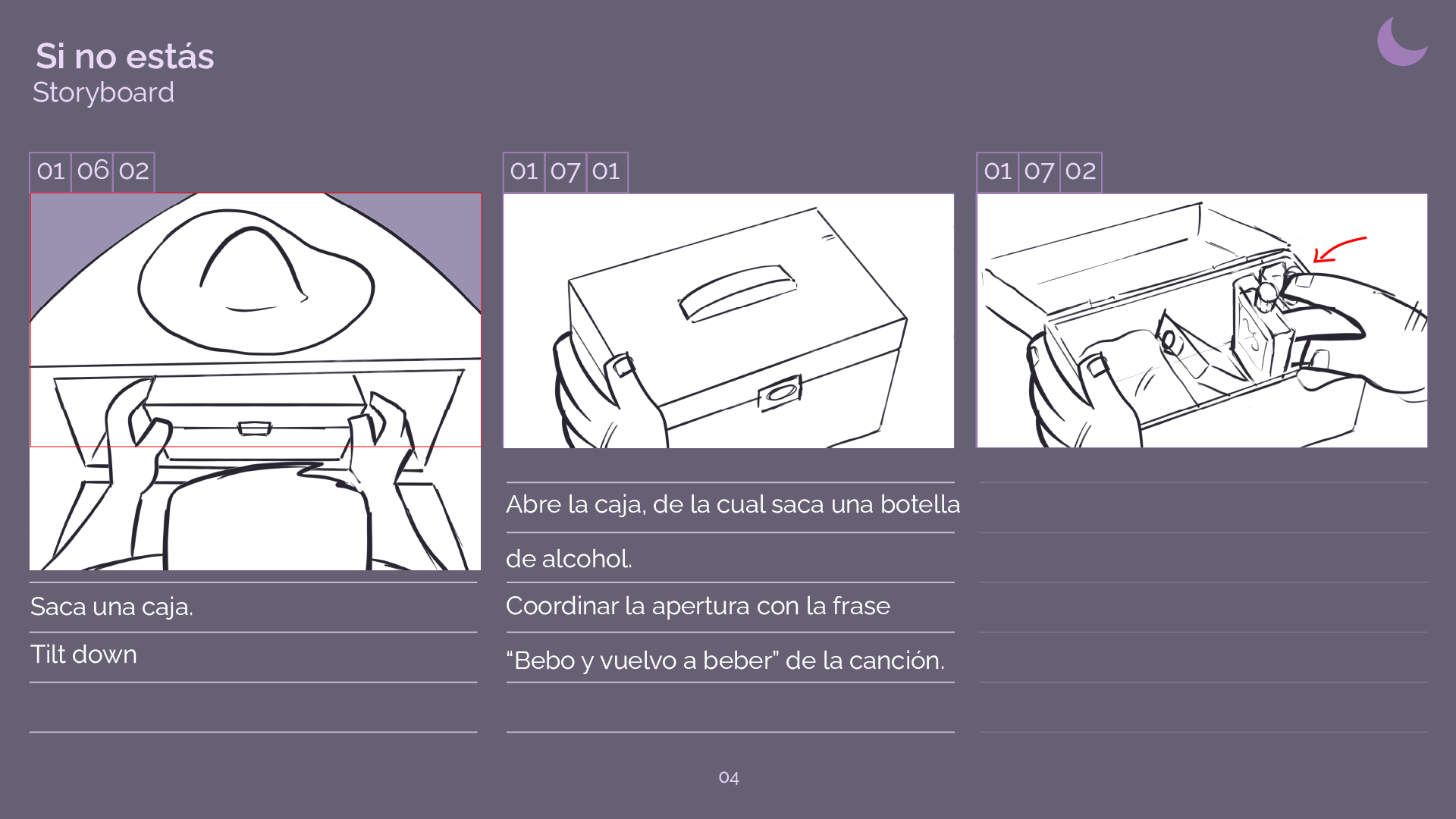 Si no estás
Storyboard

01 06 02

Saca una caja.

Tilt down

01 07 01

Abre la caja, de la cual saca una botella de alcohol.

Coordinar la apertura con la frase "Bebo y vuelvo a beber" de la canción.

01 07 02

04