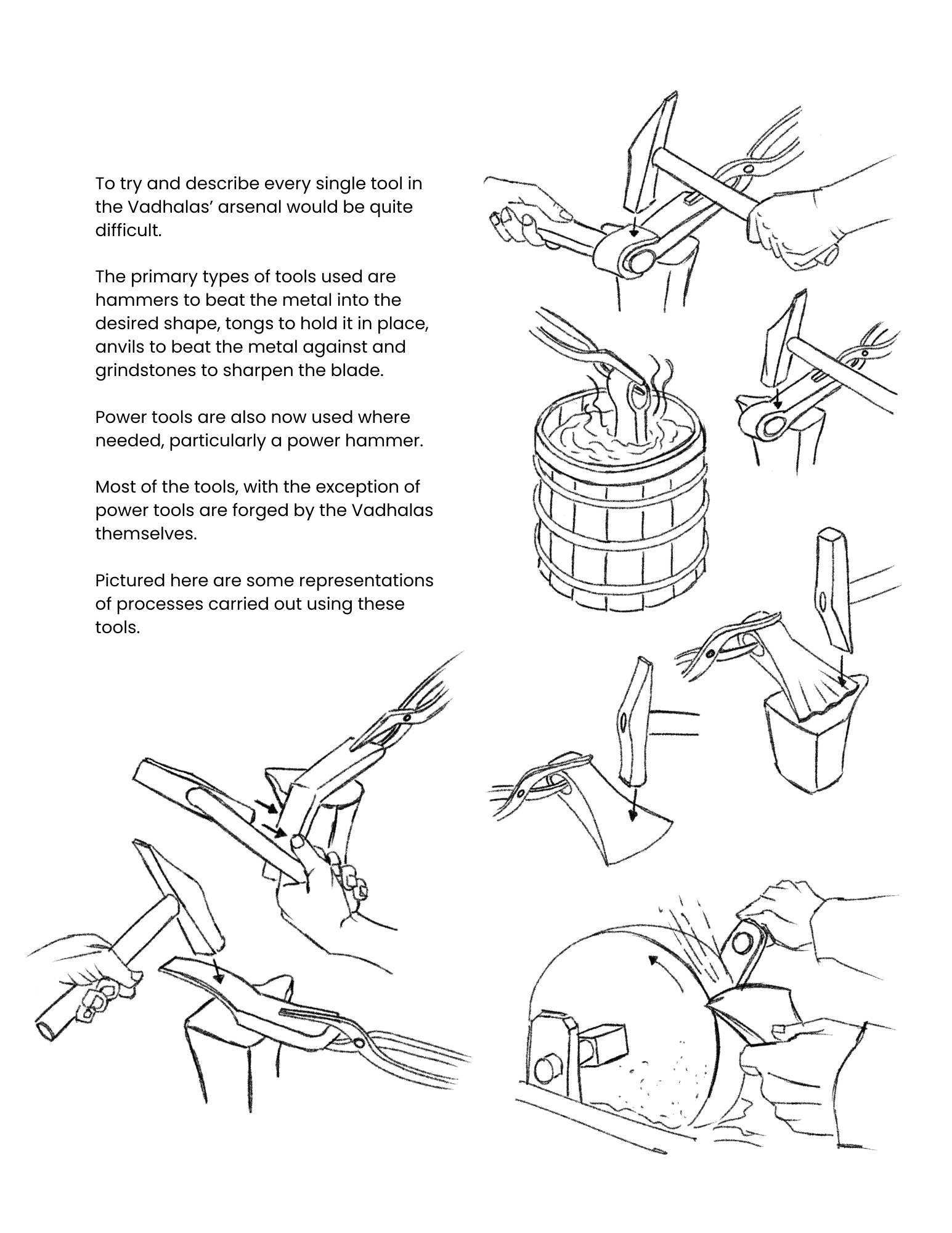 To try and describe every single tool in the Vadhalas' arsenal would be quite difficult.

The primary types of tools used are hammers to beat the metal into the desired shape, tongs to hold it in place, anvils to beat the metal against and grindstones to sharpen the blade.

Power tools are also now used where needed, particularly a power hammer.

Most of the tools, with the exception of power tools are forged by the Vadhalas themselves.

Pictured here are some representations of processes carried out using these tools.