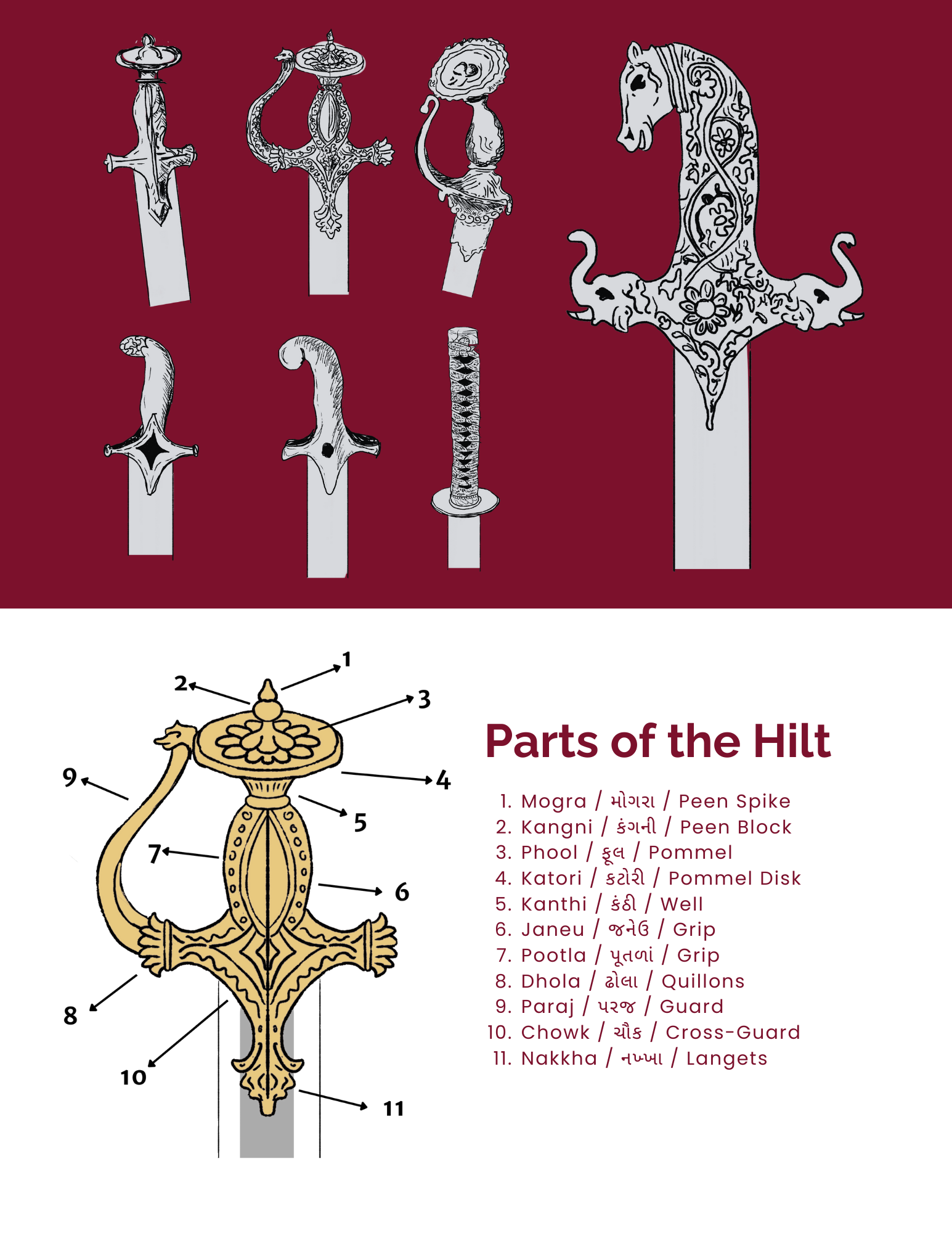 1
2
3
9
4
5
7
6
8
10
11

Parts of the Hilt

1. Mogra / મોગરા / Peen Spike
2. Kangni / કંગની / Peen Block
3. Phool / ફૂલ / Pommel
4. Katori / કટોરી / Pommel Disk
5. Kanthi / કંઠી / Well
6. Janeu / જનેઉ / Grip
7. Pootla / પૂતળાં / Grip
8. Dhola / ઢોલા / Quillons
9. Paraj / પરજ / Guard
10. Chowk / ચૌક / Cross-Guard
11. Nakkha / નખ્ખા / Langets