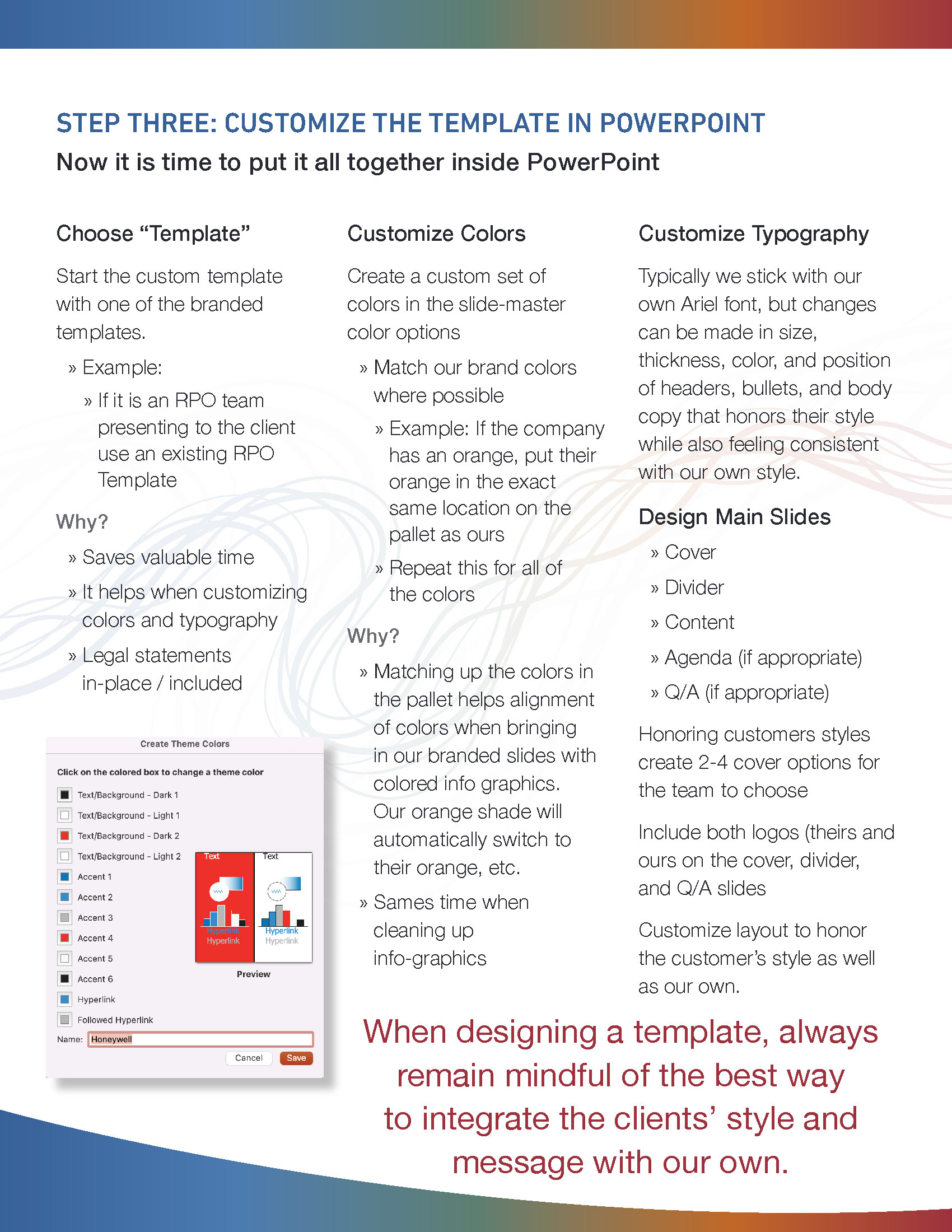 STEP THREE: CUSTOMIZE THE TEMPLATE IN POWERPOINT
Now it is time to put it all together inside PowerPoint

Choose “Template”

Start the custom template with one of the branded templates.

» Example:

» If it is an RPO team presenting to the client use an existing RPO Template

Why?

» Saves valuable time

» It helps when customizing colors and typography

» Legal statements in-place / included

Create Theme Colors

Click on the colored box to change a theme color

Text/Background - Dark 1
Text/Background - Light 1
Text/Background - Dark 2
Text/Background - Light 2
Accent 1
Accent 2
Accent 3
Accent 4
Accent 5
Accent 6
Hyperlink
Followed Hyperlink

Text
Hyperlink
Hyperlink
Text
Hyperlink
Hyperlink

Preview

Name: Honeywell

Cancel Save

Customize Colors

Create a custom set of colors in the slide-master color options

» Match our brand colors where possible

» Example: If the company has an orange, put their orange in the exact same location on the pallet as ours

» Repeat this for all of the colors

Why?

» Matching up the colors in the pallet helps alignment of colors when bringing in our branded slides with colored info graphics. Our orange shade will automatically switch to their orange, etc.

» Sames time when cleaning up info-graphics

Customize Typography

Typically we stick with our own Ariel font, but changes can be made in size, thickness, color, and position of headers, bullets, and body copy that honors their style while also feeling consistent with our own style.

Design Main Slides

» Cover

» Divider

» Content

» Agenda (if appropriate)

» Q/A (if appropriate)

Honoring customers styles create 2-4 cover options for the team to choose

Include both logos (theirs and ours on the cover, divider, and Q/A slides

Customize layout to honor the customer’s style as well as our own.

When designing a template, always remain mindful of the best way to integrate the clients’ style and message with our own.