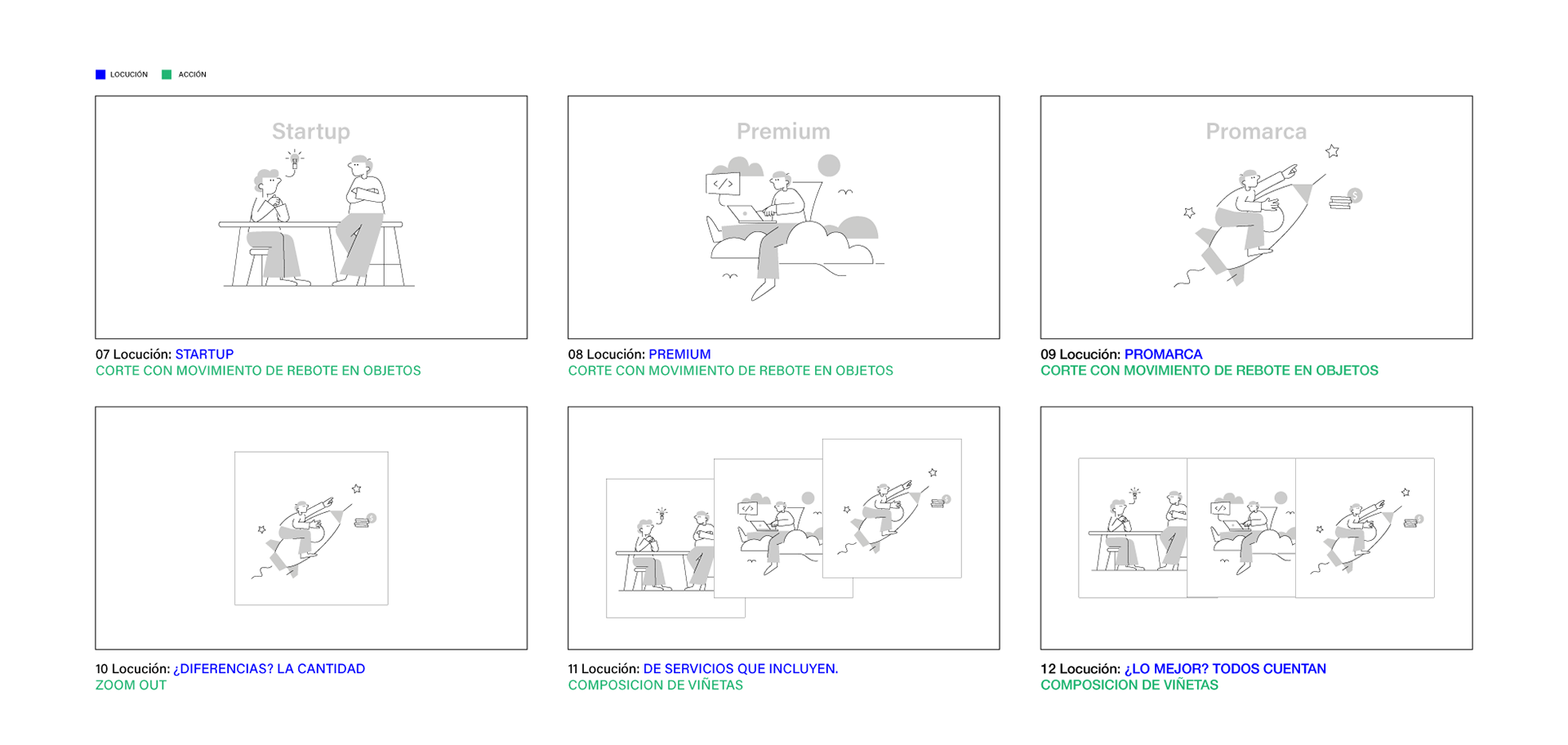 LOCUCIÓN ACCIÓN

Startup

07 Locución: STARTUP
CORTE CON MOVIMIENTO DE REBOTE EN OBJETOS

Premium

</>

08 Locución: PREMIUM
CORTE CON MOVIMIENTO DE REBOTE EN OBJETOS

Promarca

$

09 Locución: PROMARCA
CORTE CON MOVIMIENTO DE REBOTE EN OBJETOS

10 Locución: ¿DIFERENCIAS? LA CANTIDAD
ZOOM OUT

11 Locución: DE SERVICIOS QUE INCLUYEN.
COMPOSICION DE VIÑETAS

12 Locución: ¿LO MEJOR? TODOS CUENTAN
COMPOSICION DE VIÑETAS