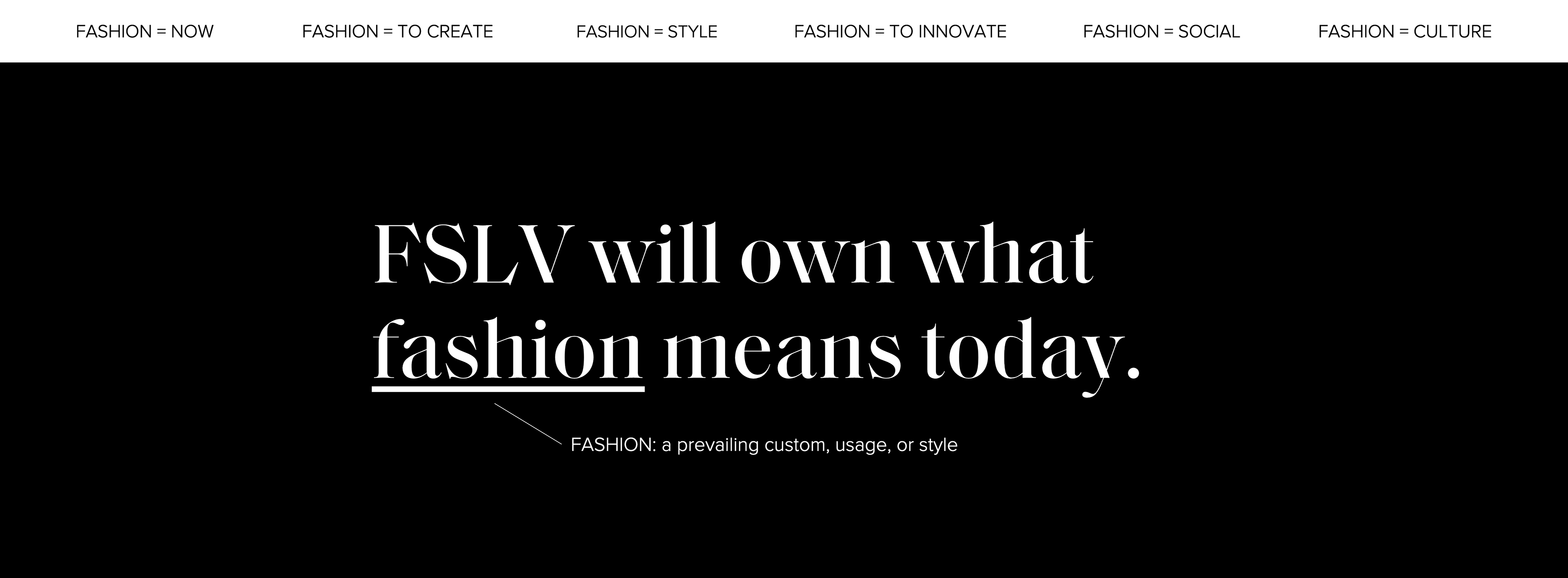 FASHION = NOW FASHION = TO CREATE FASHION = STYLE FASHION = TO INNOVATE FASHION = SOCIAL FASHION = CULTURE

FSLV will own what fashion means today.

FASHION: a prevailing custom, usage, or style