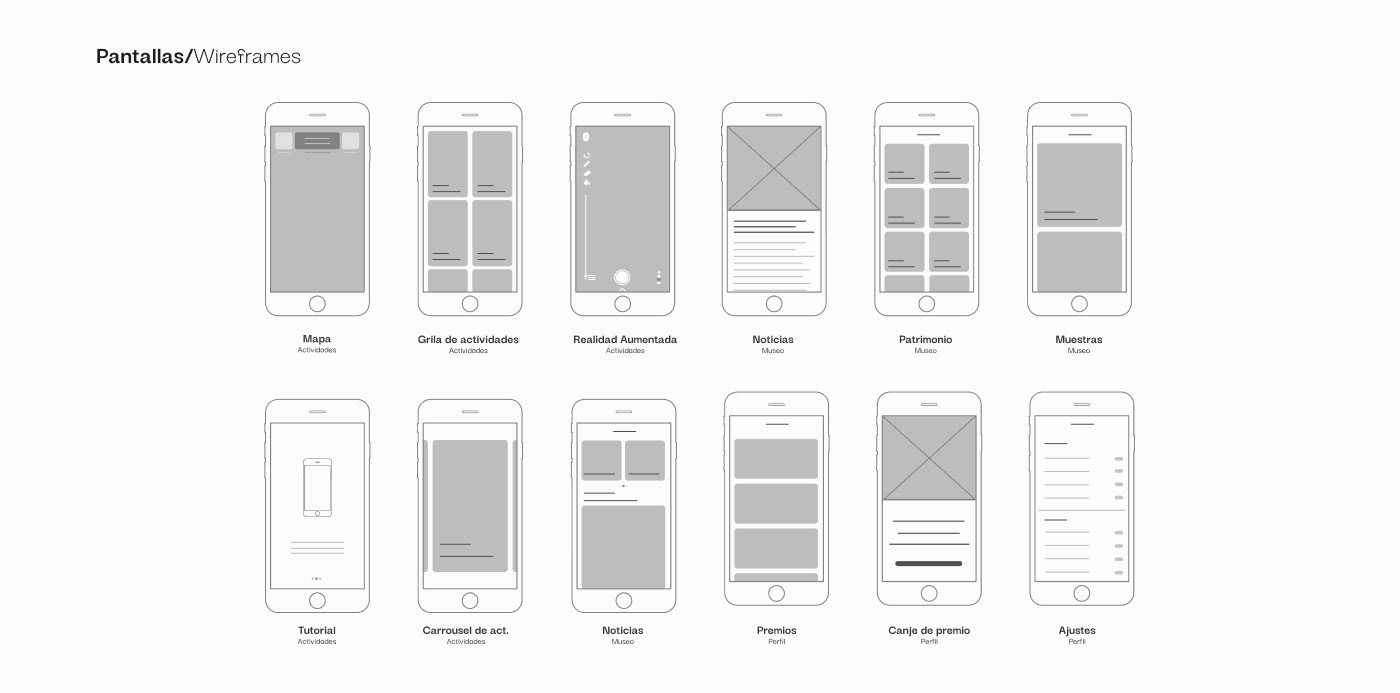 Pantallas/Wireframes

Mapa
Actividades

Grila de actividades
Actividades

Realidad Aumentada
Actividades

Noticias
Museo

Patrimonio
Museo

Muestras
Museo

Tutorial
Actividades

Carrousel de act.
Actividades

Noticias
Museo

Premios
Perfil

Canje de premio
Perfil

Ajustes
Perfil