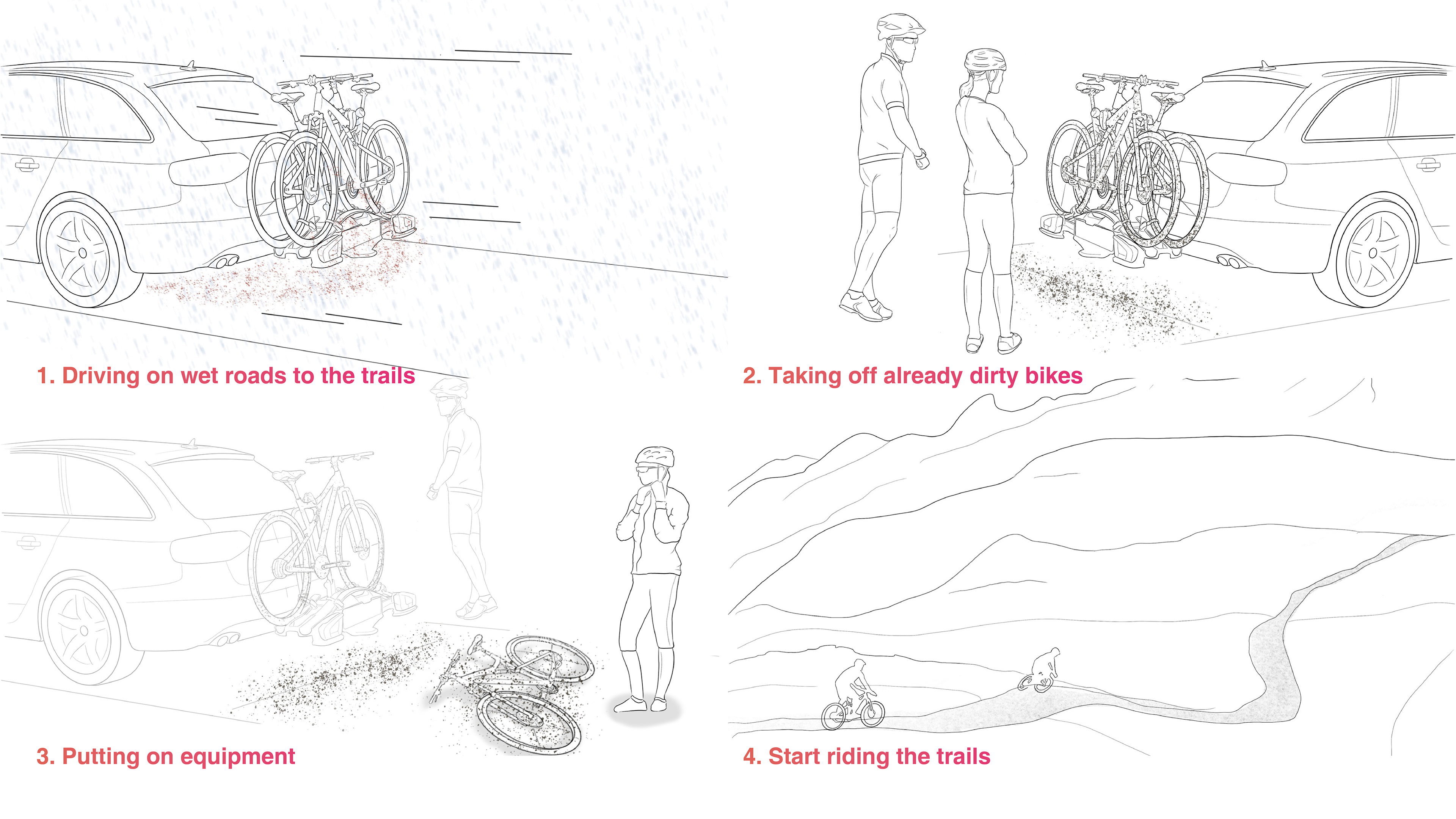 1. Driving on wet roads to the trails

2. Taking off already dirty bikes

3. Putting on equipment

4. Start riding the trails