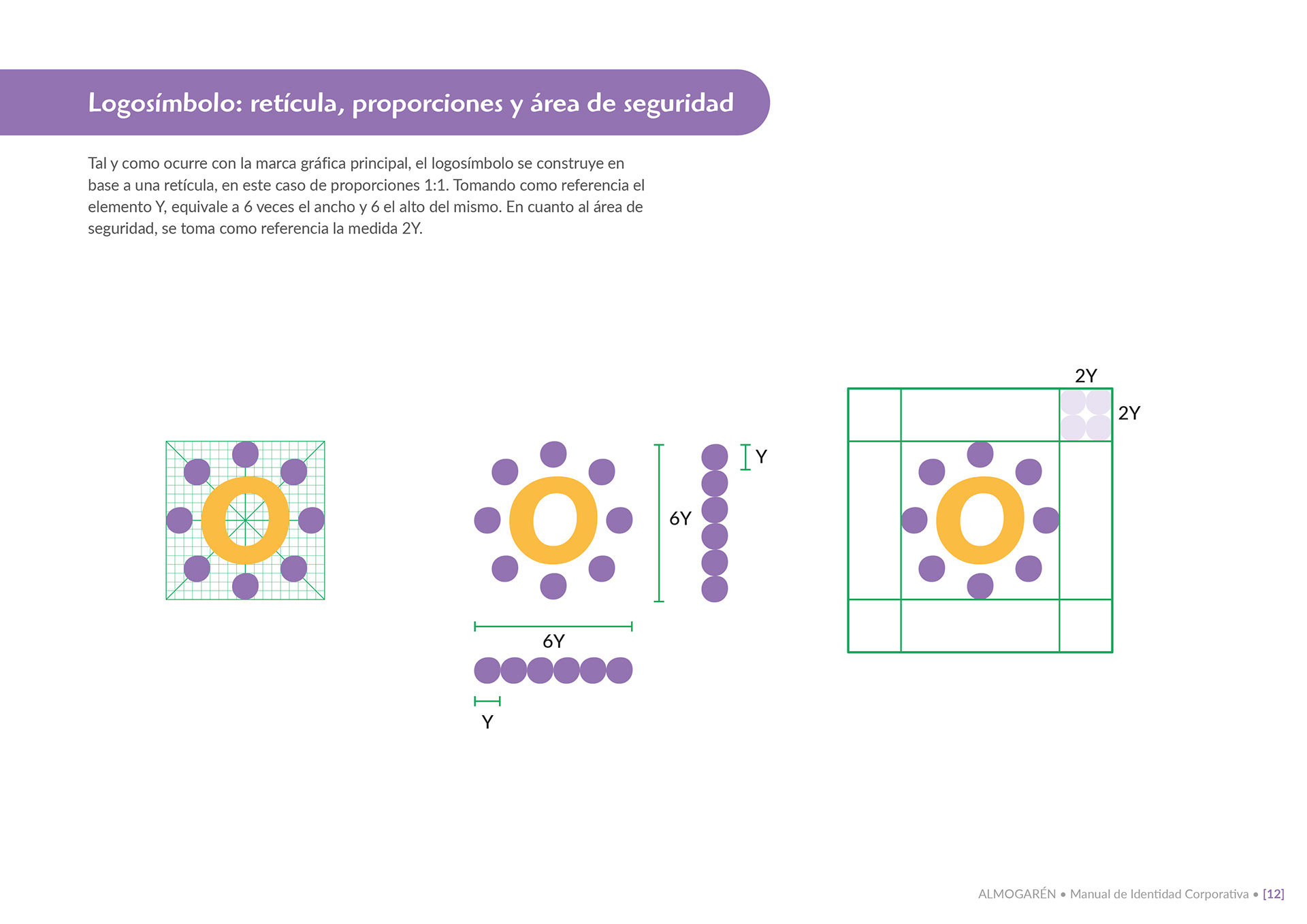 Logosímbolo: retícula, proporciones y área de seguridad

Tal y como ocurre con la marca gráfica principal, el logosímbolo se construye en base a una retícula, en este caso de proporciones 1:1. Tomando como referencia el elemento Y, equivale a 6 veces el ancho y 6 el alto del mismo. En cuanto al área de seguridad, se toma como referencia la medida 2Y.

O

O

6Y

Y

6Y

Y

2Y

2Y

O

ALMOGARÉN • Manual de Identidad Corporativa • [12]