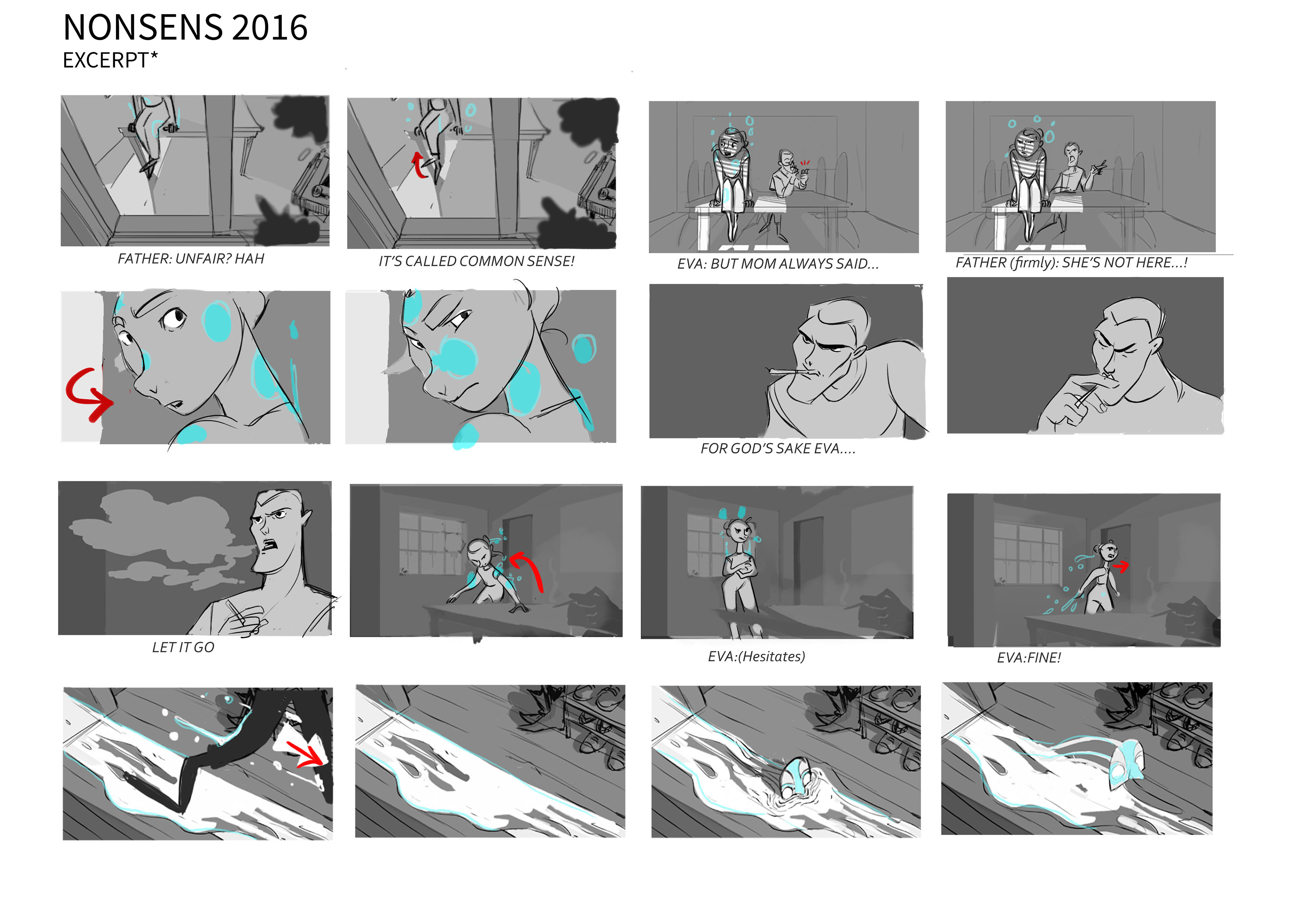 NONSENS 2016
EXCERPT*

FATHER: UNFAIR? HAH

IT'S CALLED COMMON SENSE!

EVA: BUT MOM ALWAYS SAID...

FATHER (firmly): SHE'S NOT HERE...!

FOR GOD'S SAKE EVA....

LET IT GO

EVA:(Hesitates)

EVA:FINE!