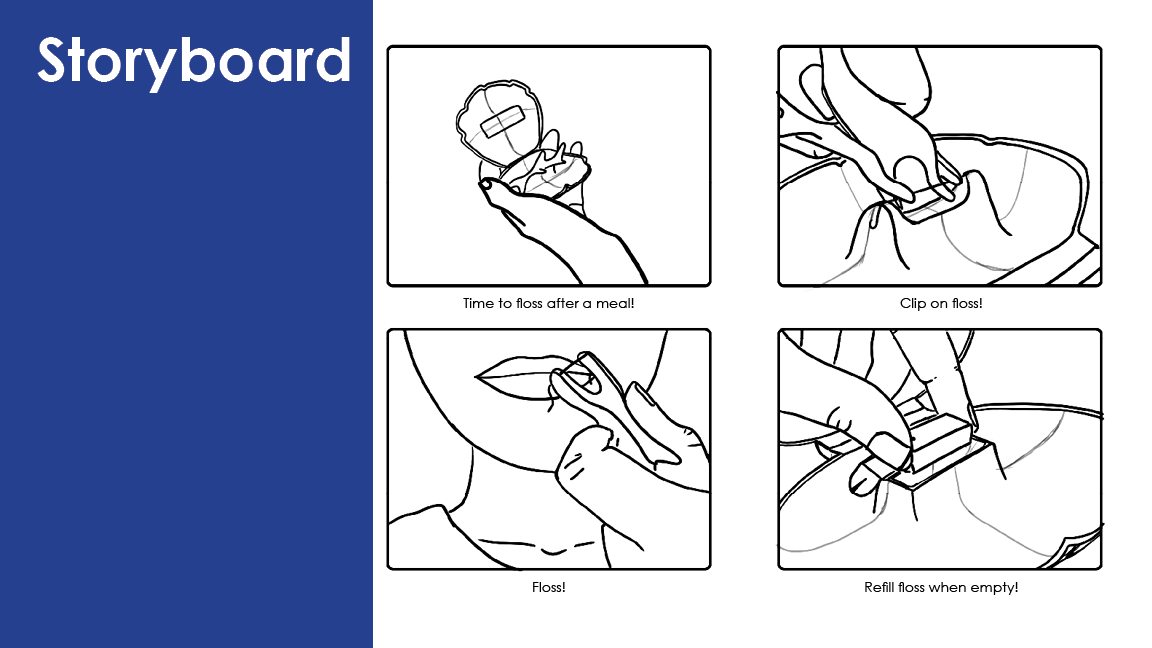 Storyboard

Time to floss after a meal!

Clip on floss!

Floss!

Refill floss when empty!