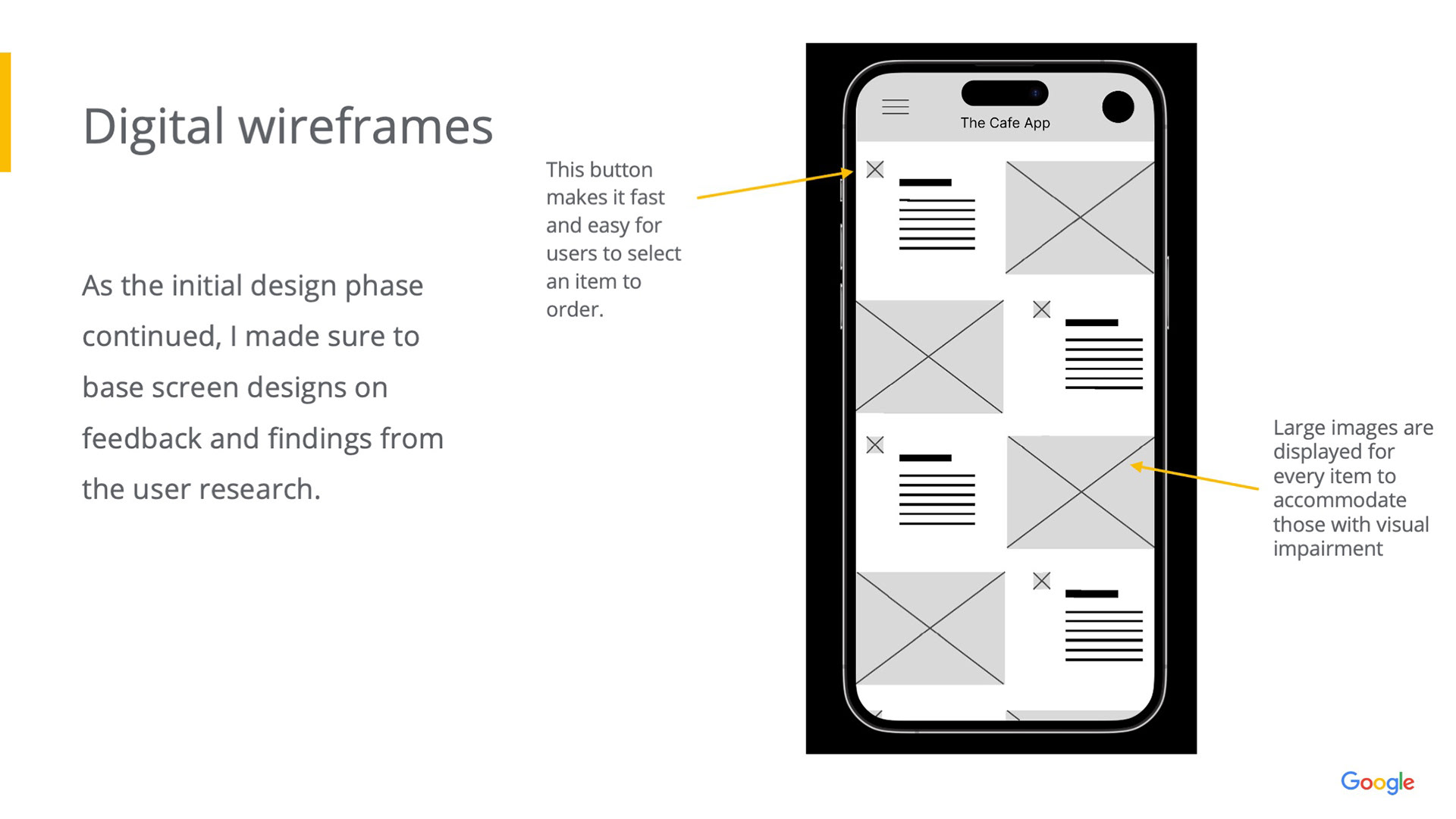 Digital wireframes

As the initial design phase continued, I made sure to base screen designs on feedback and findings from the user research.

This button makes it fast and easy for users to select an item to order.

The Cafe App

Large images are displayed for every item to accommodate those with visual impairment

Google