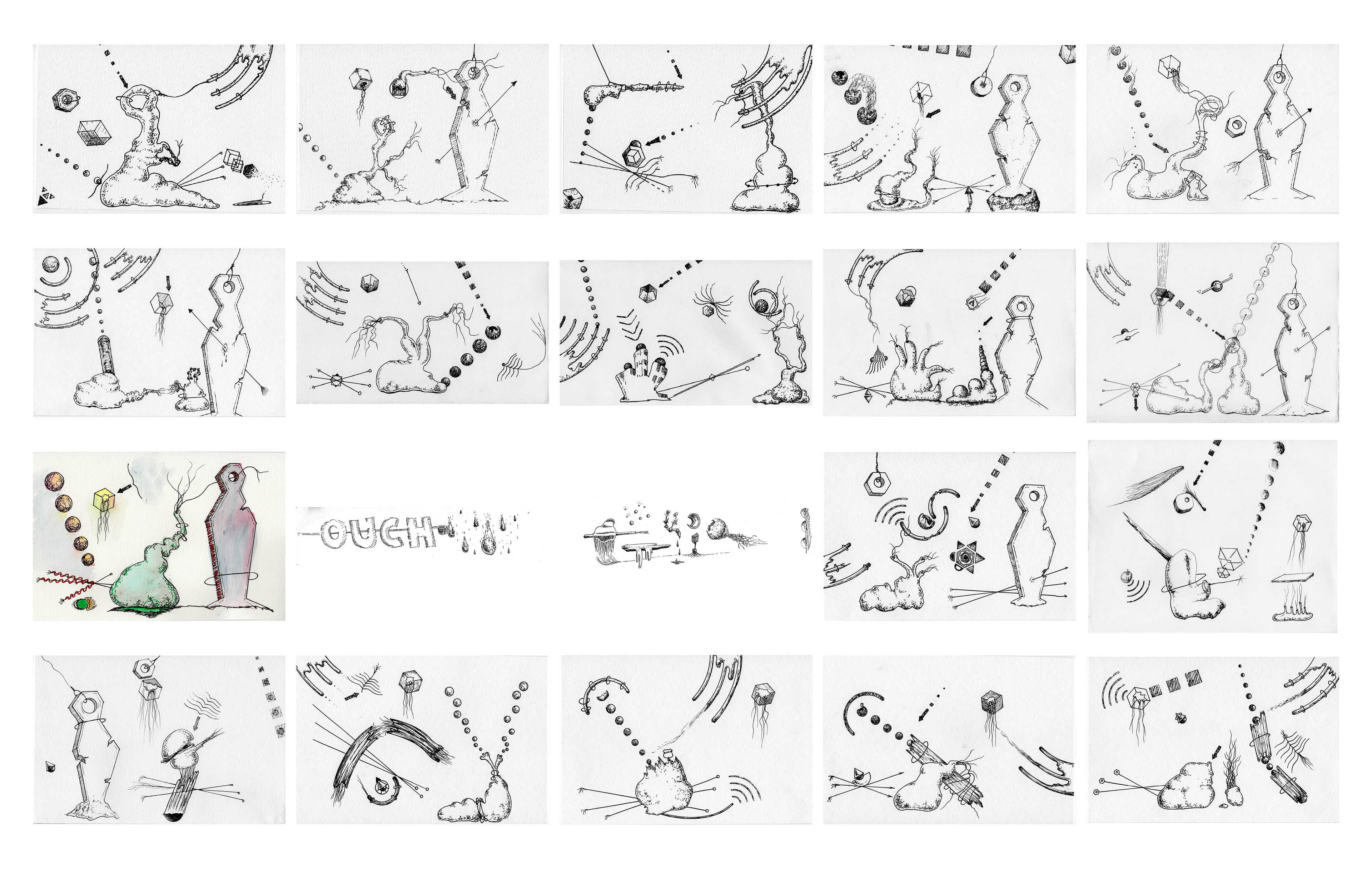 OUCH