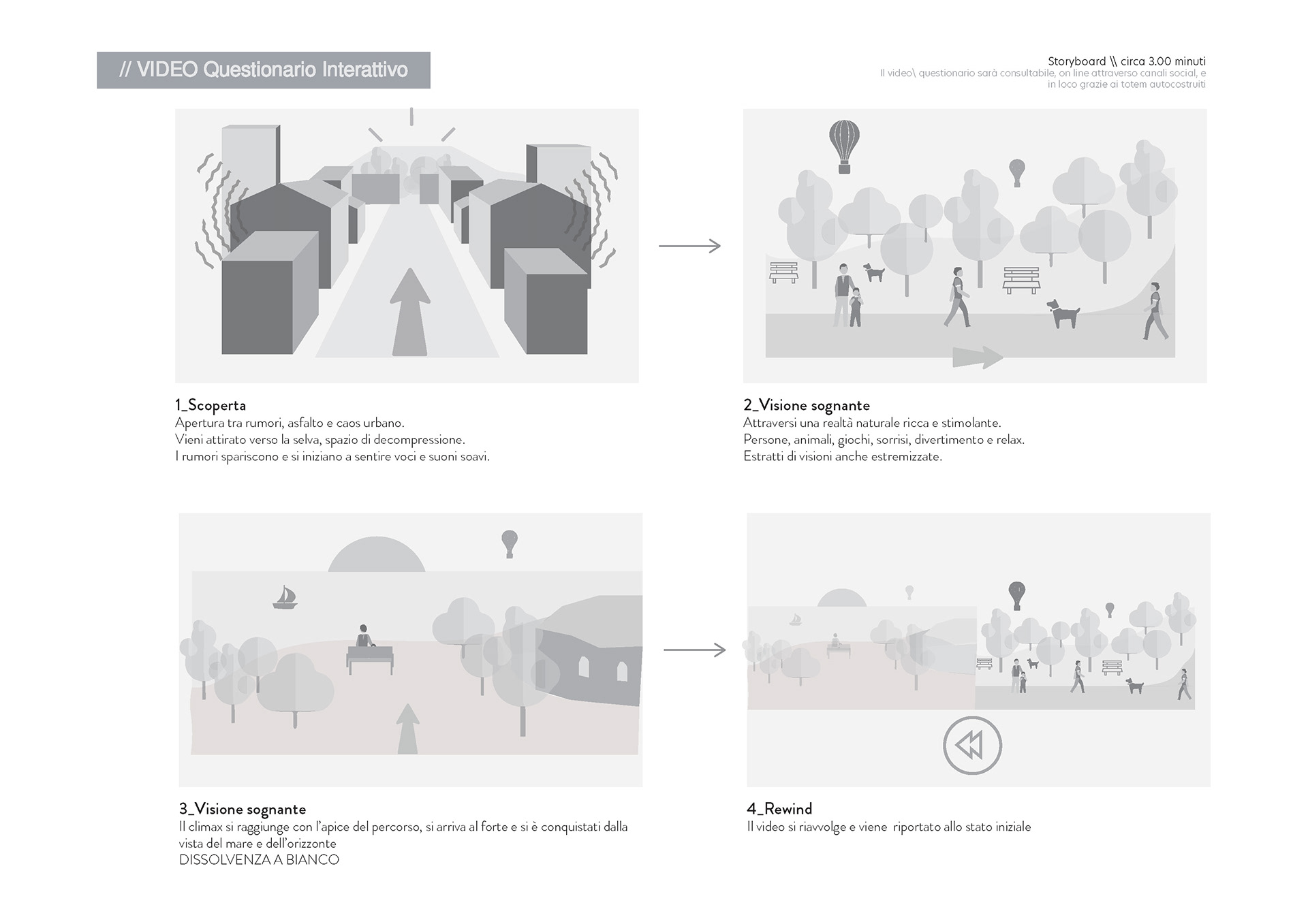 // VIDEO Questionario Interattivo

Storyboard \\ circa 3.00 minuti
Il video\ questionario sarà consultabile, on line attraverso canali social, e in loco grazie ai totem autocostruiti

1_Scoperta
Apertura tra rumori, asfalto e caos urbano.
Vieni attirato verso la selva, spazio di decompressione.
I rumori spariscono e si iniziano a sentire voci e suoni soavi.

2_Visione sognante
Attraversi una realtà naturale ricca e stimolante.
Persone, animali, giochi, sorrisi, divertimento e relax.
Estratti di visioni anche estremizzate.

3_Visione sognante
Il climax si raggiunge con l'apice del percorso, si arriva al forte e si è conquistati dalla vista del mare e dell'orizzonte
DISSOLVENZA A BIANCO

4_Rewind
Il video si riavvolge e viene riportato allo stato iniziale