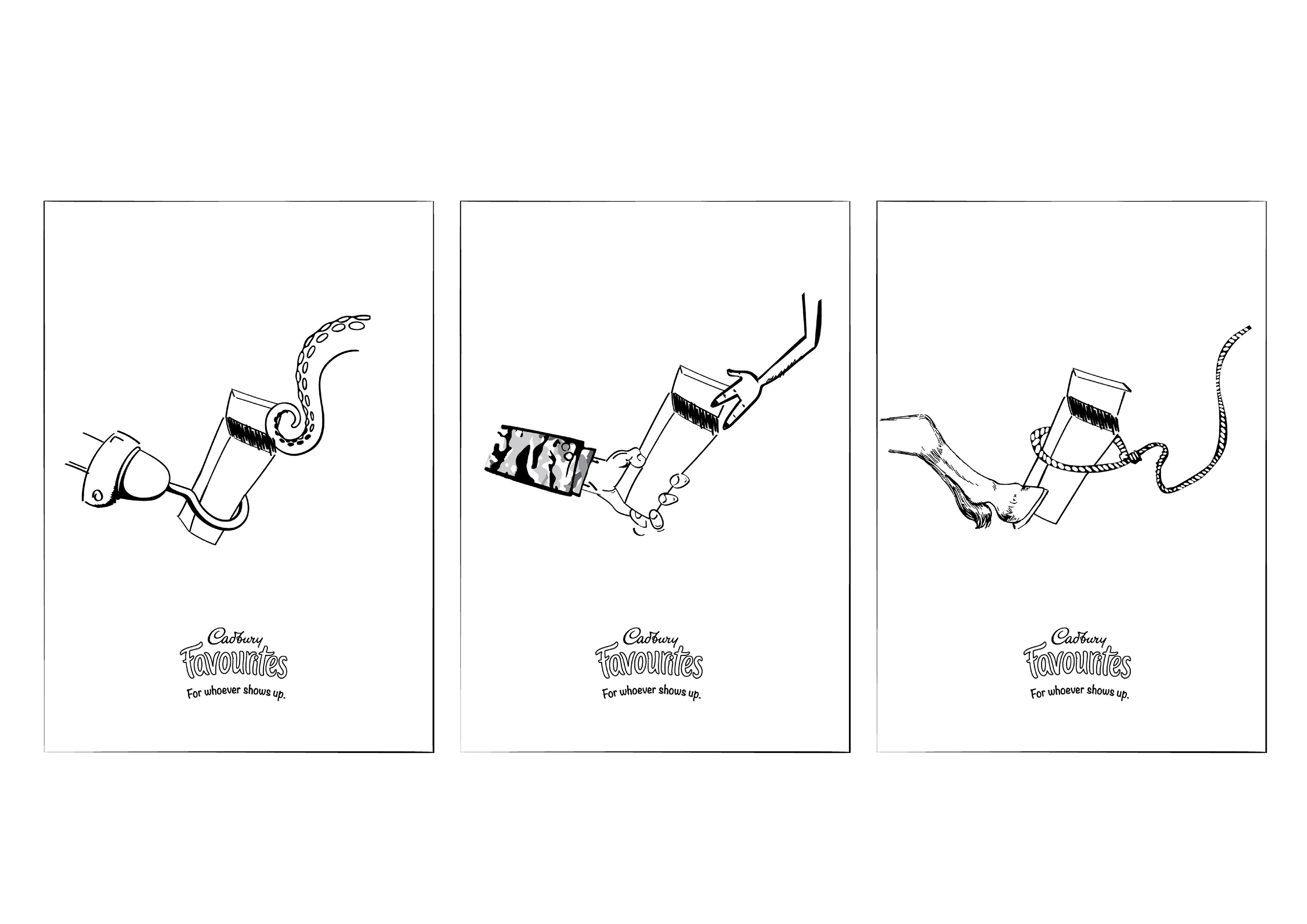 Cadbury
Favourites
For whoever shows up.

Cadbury
Favourites
For whoever shows up.

Cadbury
Favourites
For whoever shows up.