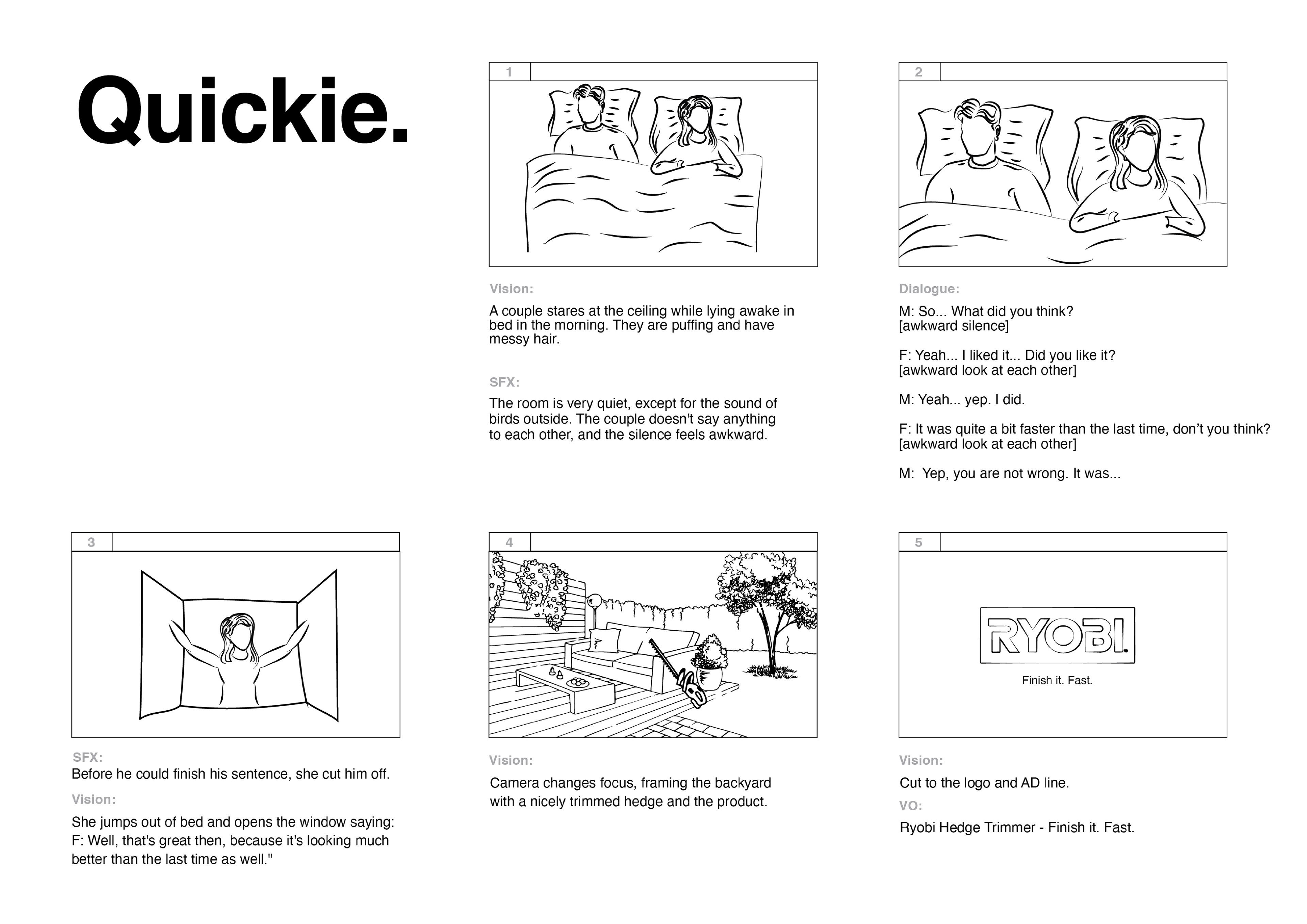 Quickie.

1

Vision:

A couple stares at the ceiling while lying awake in bed in the morning. They are puffing and have messy hair.

SFX:

The room is very quiet, except for the sound of birds outside. The couple doesn't say anything to each other, and the silence feels awkward.

2

Dialogue:

M: So... What did you think?
[awkward silence]

F: Yeah... I liked it... Did you like it?
[awkward look at each other]

M: Yeah... yep. I did.

F: It was quite a bit faster than the last time, don't you think?
[awkward look at each other]

M: Yep, you are not wrong. It was...

3

SFX:
Before he could finish his sentence, she cut him off.

Vision:

She jumps out of bed and opens the window saying:
F: Well, that's great then, because it's looking much better than the last time as well."

4

Vision:

Camera changes focus, framing the backyard with a nicely trimmed hedge and the product.

5

RYOBI.
Finish it. Fast.

Vision:

Cut to the logo and AD line.

VO:

Ryobi Hedge Trimmer - Finish it. Fast.