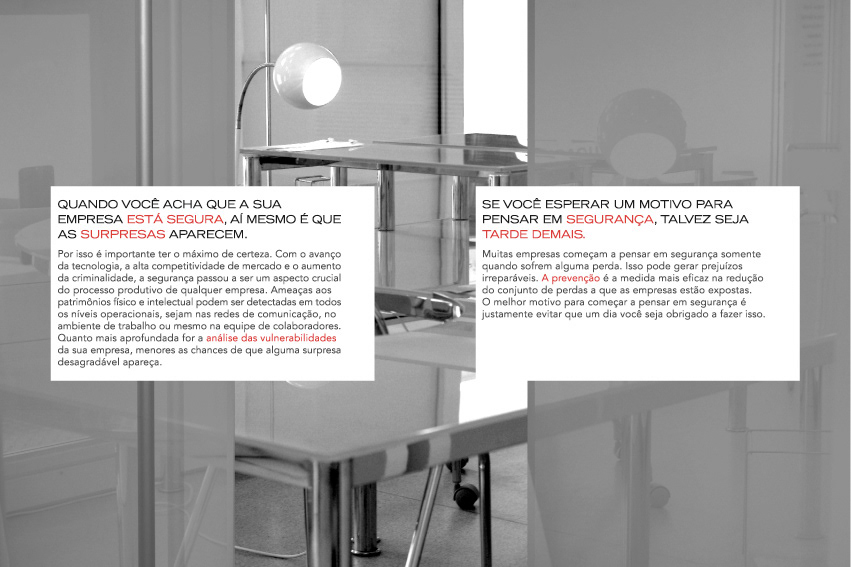 QUANDO VOCÊ ACHA QUE A SUA EMPRESA ESTÁ SEGURA, AÍ MESMO É QUE AS SURPRESAS APARECEM.

Por isso é importante ter o máximo de certeza. Com o avanço da tecnologia, a alta competitividade de mercado e o aumento da criminalidade, a segurança passou a ser um aspecto crucial do processo produtivo de qualquer empresa. Ameaças aos patrimônios físico e intelectual podem ser detectadas em todos os níveis operacionais, sejam nas redes de comunicação, no ambiente de trabalho ou mesmo na equipe de colaboradores. Quanto mais aprofundada for a análise das vulnerabilidades da sua empresa, menores as chances de que alguma surpresa desagradável apareça.

SE VOCÊ ESPERAR UM MOTIVO PARA PENSAR EM SEGURANÇA, TALVEZ SEJA TARDE DEMAIS.

Muitas empresas começam a pensar em segurança somente quando sofrem alguma perda. Isso pode gerar prejuízos irreparáveis. A prevenção é a medida mais eficaz na redução do conjunto de perdas a que as empresas estão expostas. O melhor motivo para começar a pensar em segurança é justamente evitar que um dia você seja obrigado a fazer isso.