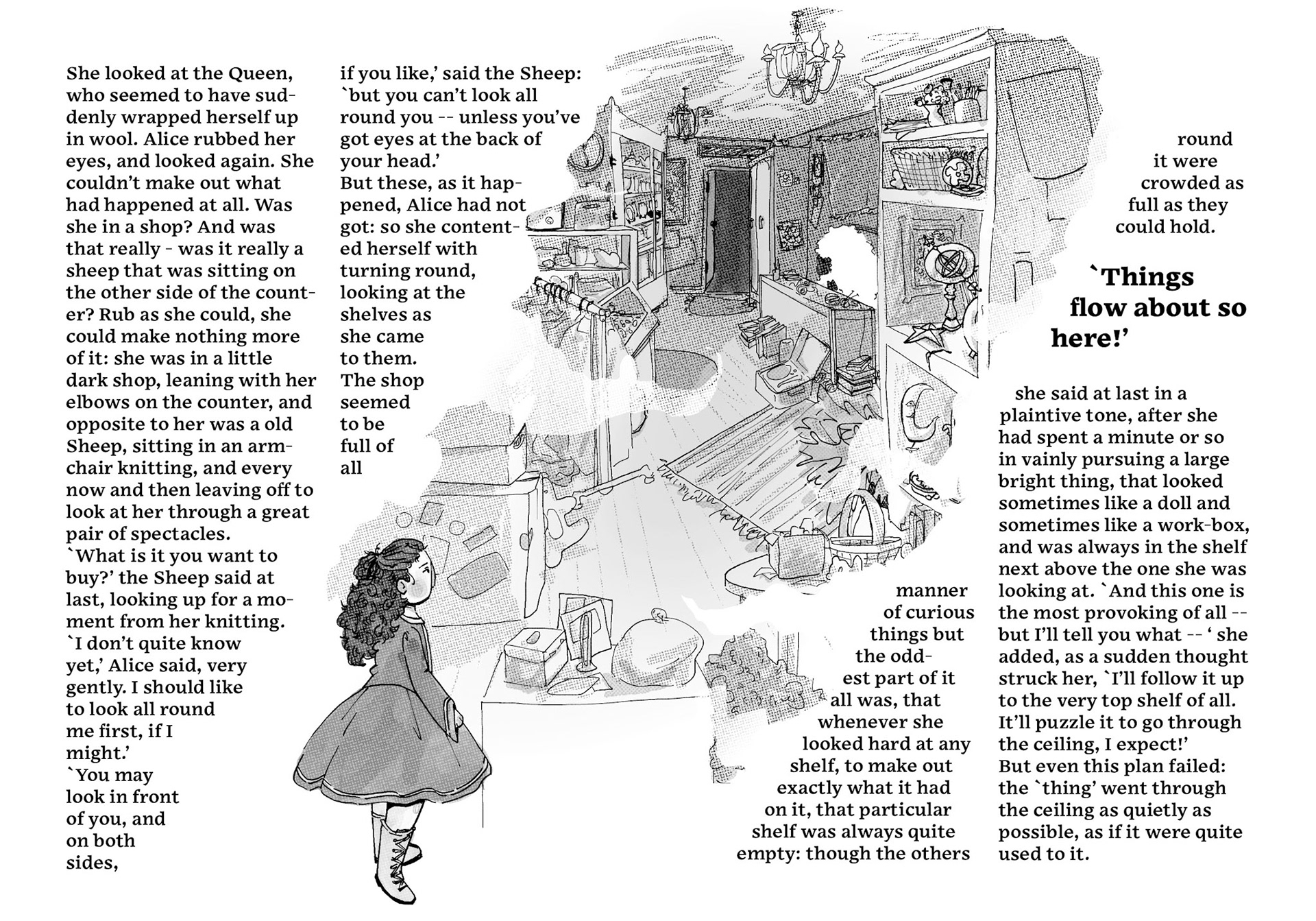 She looked at the Queen, who seemed to have suddenly wrapped herself up in wool. Alice rubbed her eyes, and looked again. She couldn't make out what had happened at all. Was she in a shop? And was that really - was it really a sheep that was sitting on the other side of the counter? Rub as she could, she could make nothing more of it: she was in a little dark shop, leaning with her elbows on the counter, and opposite to her was a old Sheep, sitting in an armchair knitting, and every now and then leaving off to look at her through a great pair of spectacles.
`What is it you want to buy?' the Sheep said at last, looking up for a moment from her knitting.
`I don't quite know yet,' Alice said, very gently. I should like to look all round me first, if I might.'
`You may look in front of you, and on both sides,

if you like,' said the Sheep: `but you can't look all round you -- unless you've got eyes at the back of your head.'
But these, as it happened, Alice had not got: so she contented herself with turning round, looking at the shelves as she came to them. The shop seemed to be full of all

manner of curious things but the oddest part of it all was, that whenever she looked hard at any shelf, to make out exactly what it had on it, that particular shelf was always quite empty: though the others

round it were crowded as full as they could hold.

`Things flow about so here!'

she said at last in a plaintive tone, after she had spent a minute or so in vainly pursuing a large bright thing, that looked sometimes like a doll and sometimes like a work-box, and was always in the shelf next above the one she was looking at. `And this one is the most provoking of all -- but I'll tell you what -- ' she added, as a sudden thought struck her, `I'll follow it up to the very top shelf of all. It'll puzzle it to go through the ceiling, I expect!'
But even this plan failed: the `thing' went through the ceiling as quietly as possible, as if it were quite used to it.