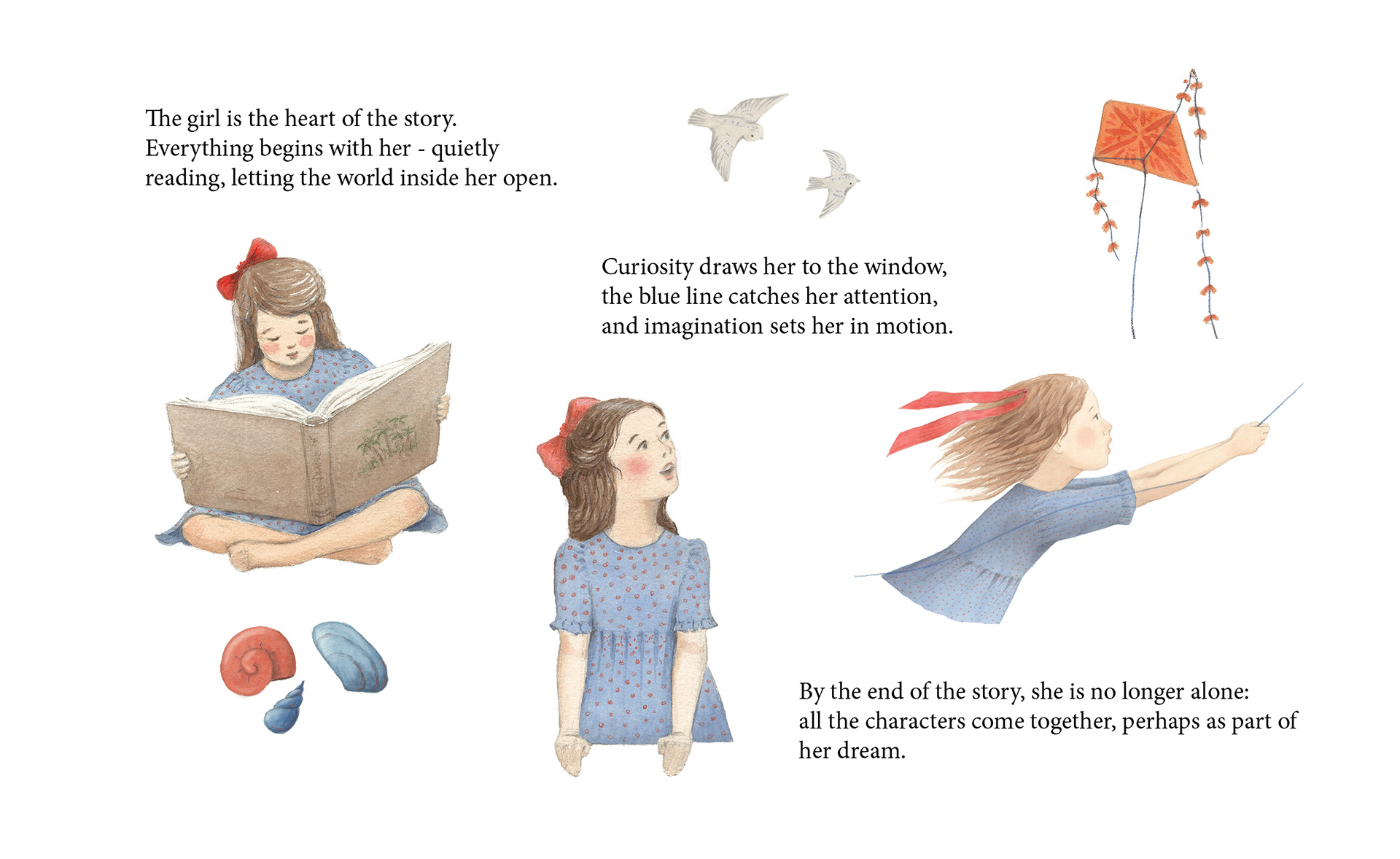 The girl is the heart of the story. Everything begins with her - quietly reading, letting the world inside her open.

Curiosity draws her to the window, the blue line catches her attention, and imagination sets her in motion.

By the end of the story, she is no longer alone: all the characters come together, perhaps as part of her dream.