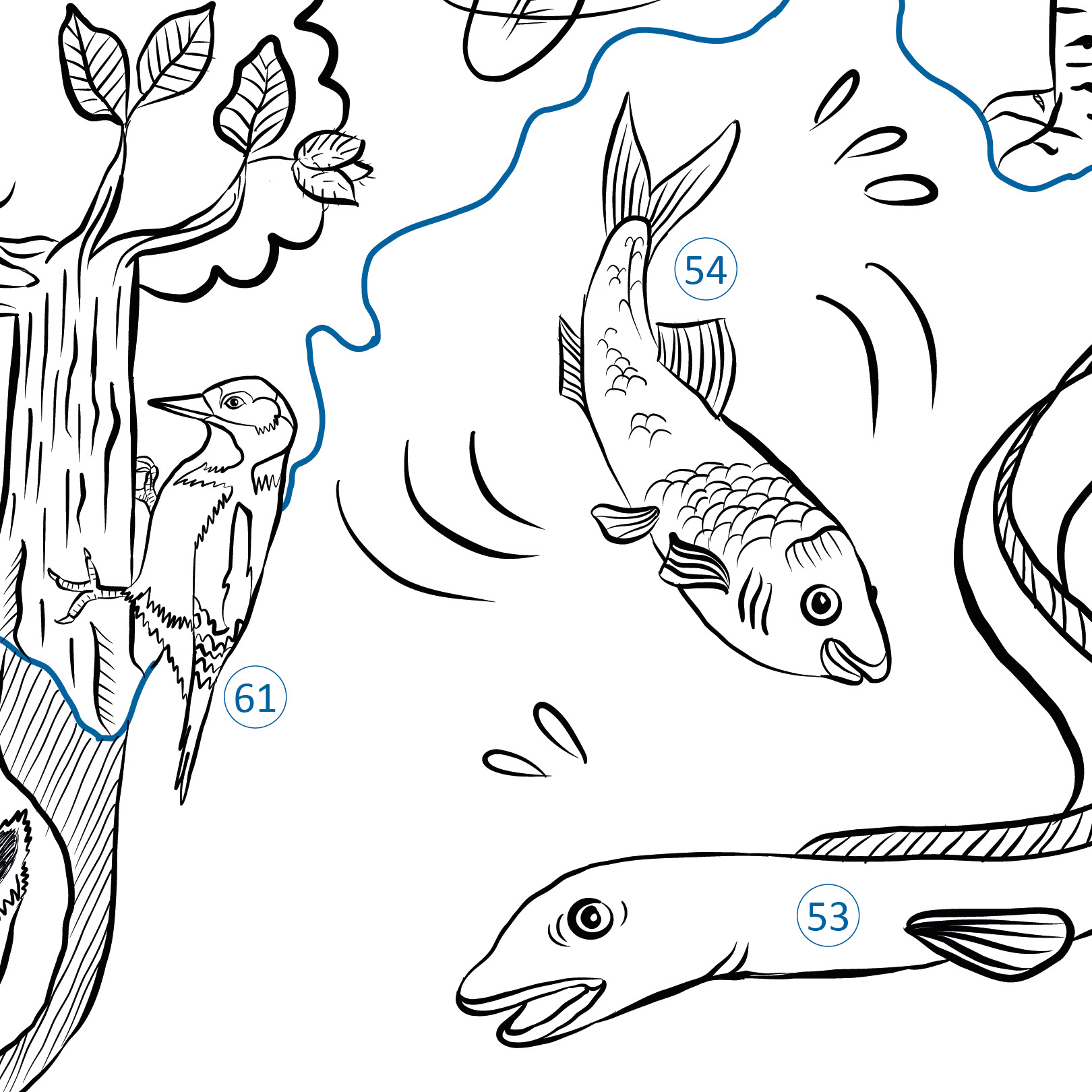 54

61

53