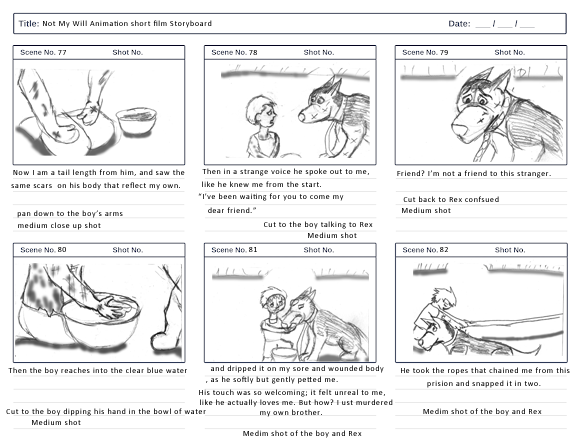 Title: Not My Will Animation short film Storyboard

Date: ___ / ___ / ___

Scene No. 77 Shot No.

Now I am a tail length from him, and saw the same scars on his body that reflect my own.

pan down to the boy's arms
medium close up shot

Scene No. 78 Shot No.

Then in a strange voice he spoke out to me, like he knew me from the start.
"I've been waiting for you to come my dear friend."

Cut to the boy talking to Rex
Medium shot

Scene No. 79 Shot No.

Friend? I'm not a friend to this stranger.

Cut back to Rex confsued
Medium shot

Scene No. 80 Shot No.

Then the boy reaches into the clear blue water

Cut to the boy dipping his hand in the bowl of water
Medium shot

Scene No. 81 Shot No.

and dripped it on my sore and wounded body , as he softly but gently petted me.
His touch was so welcoming; it felt unreal to me, like he actually loves me. But how? I ust murdered my own brother.

Medim shot of the boy and Rex

Scene No. 82 Shot No.

He took the ropes that chained me from this prision and snapped it in two.

Medim shot of the boy and Rex