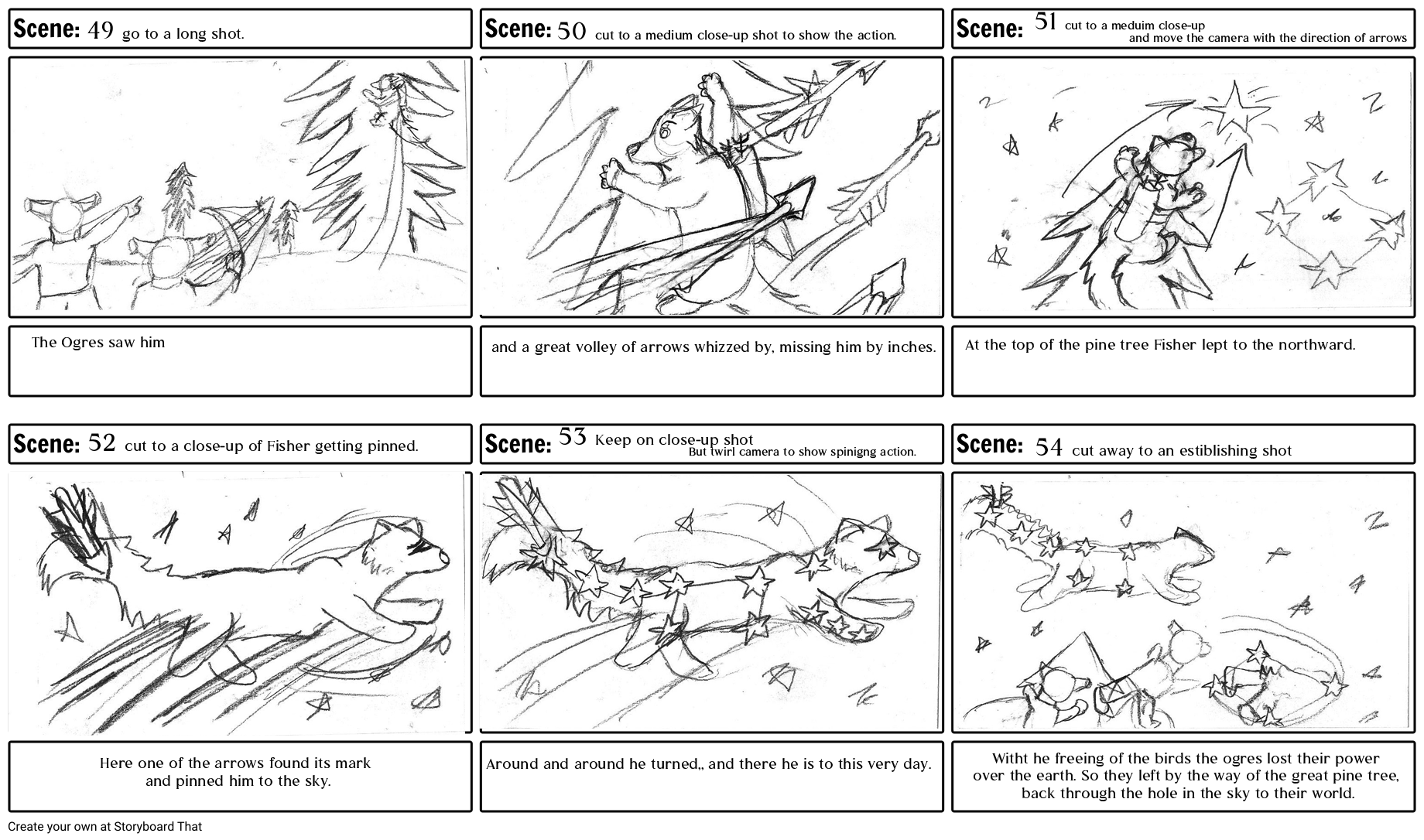 Scene: 49 go to a long shot.

The Ogres saw him

Scene: 50 cut to a medium close-up shot to show the action.

and a great volley of arrows whizzed by, missing him by inches.

Scene: 51 cut to a meduim close-up and move the camera with the direction of arrows

At the top of the pine tree Fisher lept to the northward.

Scene: 52 cut to a close-up of Fisher getting pinned.

Here one of the arrows found its mark and pinned him to the sky.

Scene: 53 Keep on close-up shot But twirl camera to show spinigng action.

Around and around he turned,, and there he is to this very day.

Scene: 54 cut away to an estiblishing shot

Witht he freeing of the birds the ogres lost their power over the earth. So they left by the way of the great pine tree, back through the hole in the sky to their world.

Create your own at Storyboard That