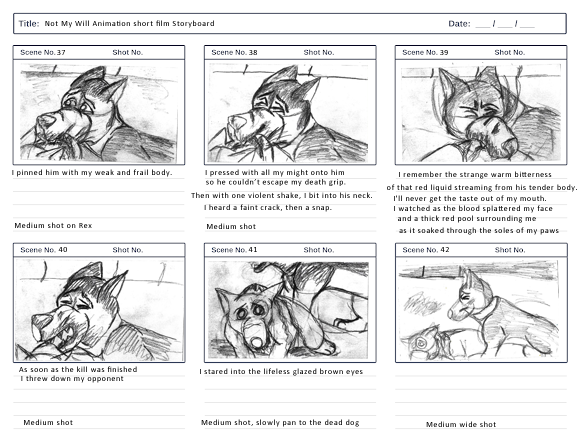 Title: Not My Will Animation short film Storyboard

Date: ___ / ___ / ___

Scene No. 37 Shot No.

I pinned him with my weak and frail body.

Medium shot on Rex

Scene No. 38 Shot No.

I pressed with all my might onto him so he couldn't escape my death grip.

Then with one violent shake, I bit into his neck.

I heard a faint crack, then a snap.

Medium shot

Scene No. 39 Shot No.

I remember the strange warm bitterness of that red liquid streaming from his tender body.

I'll never get the taste out of my mouth.

I watched as the blood splattered my face and a thick red pool surrounding me as it soaked through the soles of my paws

Scene No. 40 Shot No.

As soon as the kill was finished I threw down my opponent

Medium shot

Scene No. 41 Shot No.

I stared into the lifeless glazed brown eyes

Medium shot, slowly pan to the dead dog

Scene No. 42 Shot No.

Medium wide shot