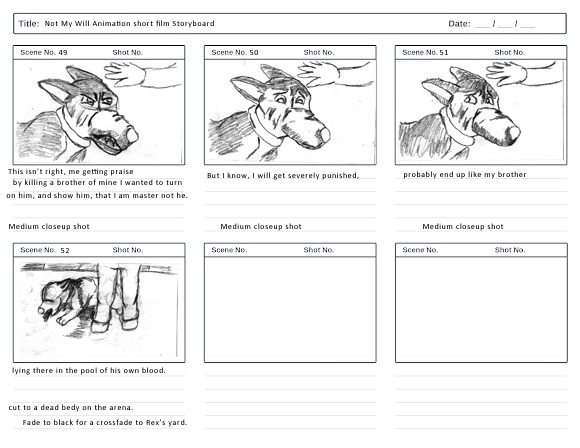 Title: Not My Will Animation short film Storyboard

Date: ___ / ___ / ___

Scene No. 49 Shot No.

This isn't right, me getting praise by killing a brother of mine I wanted to turn on him, and show him, that I am master not he.

Medium closeup shot

Scene No. 50 Shot No.

But I know, I will get severely punished,

Medium closeup shot

Scene No. 51 Shot No.

probably end up like my brother

Medium closeup shot

Scene No. 52 Shot No.

lying there in the pool of his own blood.

cut to a dead bedy on the arena.

Fade to black for a crossfade to Rex's yard.

Scene No. Shot No.

Scene No. Shot No.