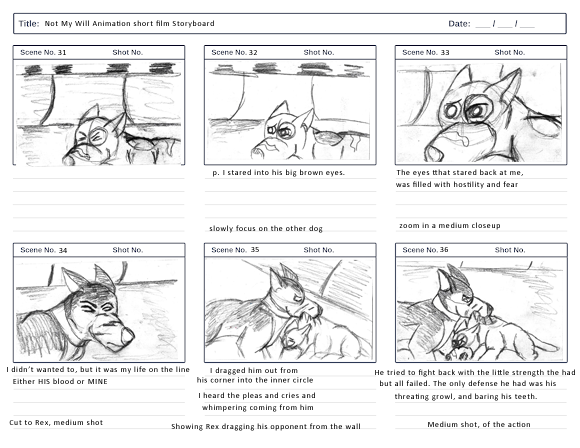 Title: Not My Will Animation short film Storyboard

Date: ___ / ___ / ___

Scene No. 31

Shot No.

Scene No. 32

Shot No.

p. I stared into his big brown eyes.

slowly focus on the other dog

Scene No. 33

Shot No.

The eyes tthat stared back at me, was filled with hostility and fear

zoom in a medium closeup

Scene No. 34

Shot No.

I didn't wanted to, but it was my life on the line Either HIS blood or MINE

Cut to Rex, medium shot

Scene No. 35

Shot No.

I dragged him out from his corner into the inner circle

I heard the pleas and cries and whimpering coming from him

Showing Rex dragging his opponent from the wall

Scene No. 36

Shot No.

He tried to fight back with the little strength the had but all failed. The only defense he had was his threating growl, and baring his teeth.

Medium shot, of the action