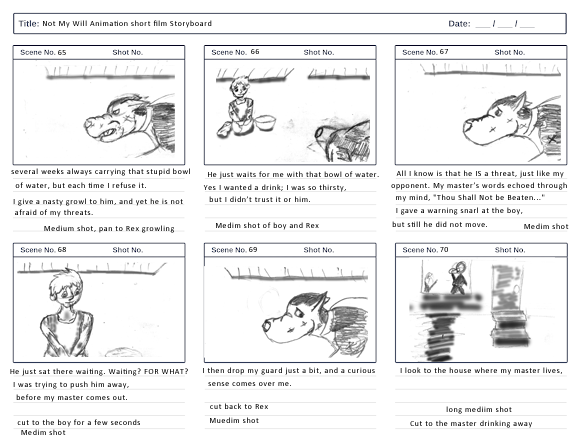 Title: Not My Will Animation short film Storyboard

Date: ___ / ___ / ___

Scene No. 65 Shot No.

several weeks always carrying that stupid bowl of water, but each time I refuse it.

I give a nasty growl to him, and yet he is not afraid of my threats.

Medium shot, pan to Rex growling

Scene No. 66 Shot No.

He just waits for me with that bowl of water.

Yes I wanted a drink; I was so thirsty, but I didn't trust it or him.

Medim shot of boy and Rex

Scene No. 67 Shot No.

All I know is that he IS a threat, just like my opponent. My master's words echoed through my mind, "Thou Shall Not be Beaten..."

I gave a warning snarl at the boy, but still he did not move.

Medim shot

Scene No. 68 Shot No.

He just sat there waiting. Waiting? FOR WHAT?

I was trying to push him away, before my master comes out.

cut to the boy for a few seconds

Medim shot

Scene No. 69 Shot No.

I then drop my guard just a bit, and a curious sense comes over me.

cut back to Rex

Muedim shot

Scene No. 70 Shot No.

I look to the house where my master lives,

long mediim shot

Cut to the master drinking away