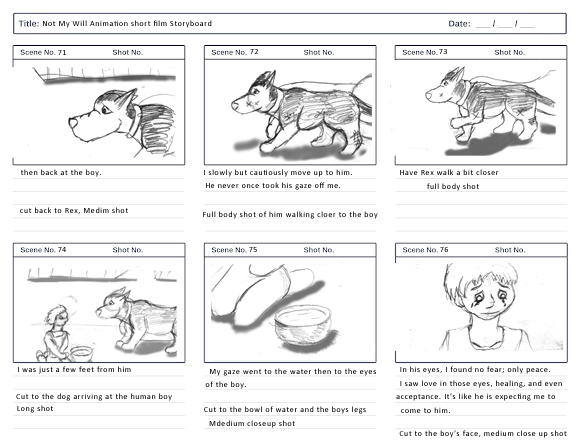 Title: Not My Will Animation short film Storyboard

Date: ___ / ___ / ___

Scene No. 71 Shot No.

then back at the boy.

cut back to Rex, Medim shot

Scene No. 72 Shot No.

I slowly but cautiously move up to him.

He never once took his gaze off me.

Full body shot of him walking cloer to the boy

Scene No. 73 Shot No.

Have Rex walk a bit closer

full body shot

Scene No. 74 Shot No.

I was just a few feet from him

Cut to the dog arriving at the human boy

Long shot

Scene No. 75 Shot No.

My gaze went to the water then to the eyes of the boy.

Cut to the bowl of water and the boys legs

Mdedium closeup shot

Scene No. 76 Shot No.

In his eyes, I found no fear; only peace.

I saw love in those eyes, healing, and even acceptance. It's like he is expecting me to come to him.

Cut to the boy's face, medium close up shot