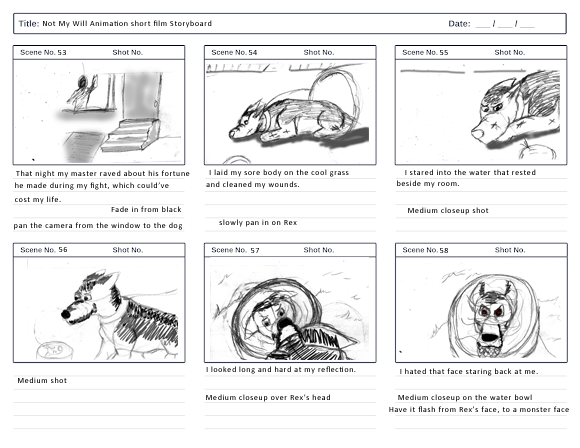 Title: Not My Will Animation short film Storyboard

Date: ___ / ___ / ___

Scene No. 53 Shot No.

That night my master raved about his fortune he made during my fight, which could've cost my life.

Fade in from black

pan the camera from the window to the dog

Scene No. 54 Shot No.

I laid my sore body on the cool grass and cleaned my wounds.

slowly pan in on Rex

Scene No. 55 Shot No.

I stared into the water that rested beside my room.

Medium closeup shot

Scene No. 56 Shot No.

Medium shot

Scene No. 57 Shot No.

I looked long and hard at my reflection.

Medium closeup over Rex's head

Scene No. 58 Shot No.

I hated that face staring back at me.

Medium closeup on the water bowl

Have it flash from Rex's face, to a monster face