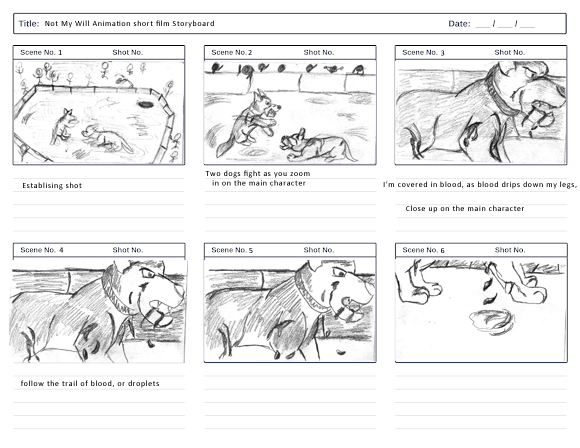 Title: Not My Will Animation short film Storyboard

Date: ___ / ___ / ___

Scene No. 1 Shot No.

Establising shot

Scene No. 2 Shot No.

Two dogs fight as you zoom in on the main character

Scene No. 3 Shot No.

I'm covered in blood, as blood drips down my legs,

Close up on the main character

Scene No. 4 Shot No.

follow the trail of blood, or droplets

Scene No. 5 Shot No.

Scene No. 6 Shot No.