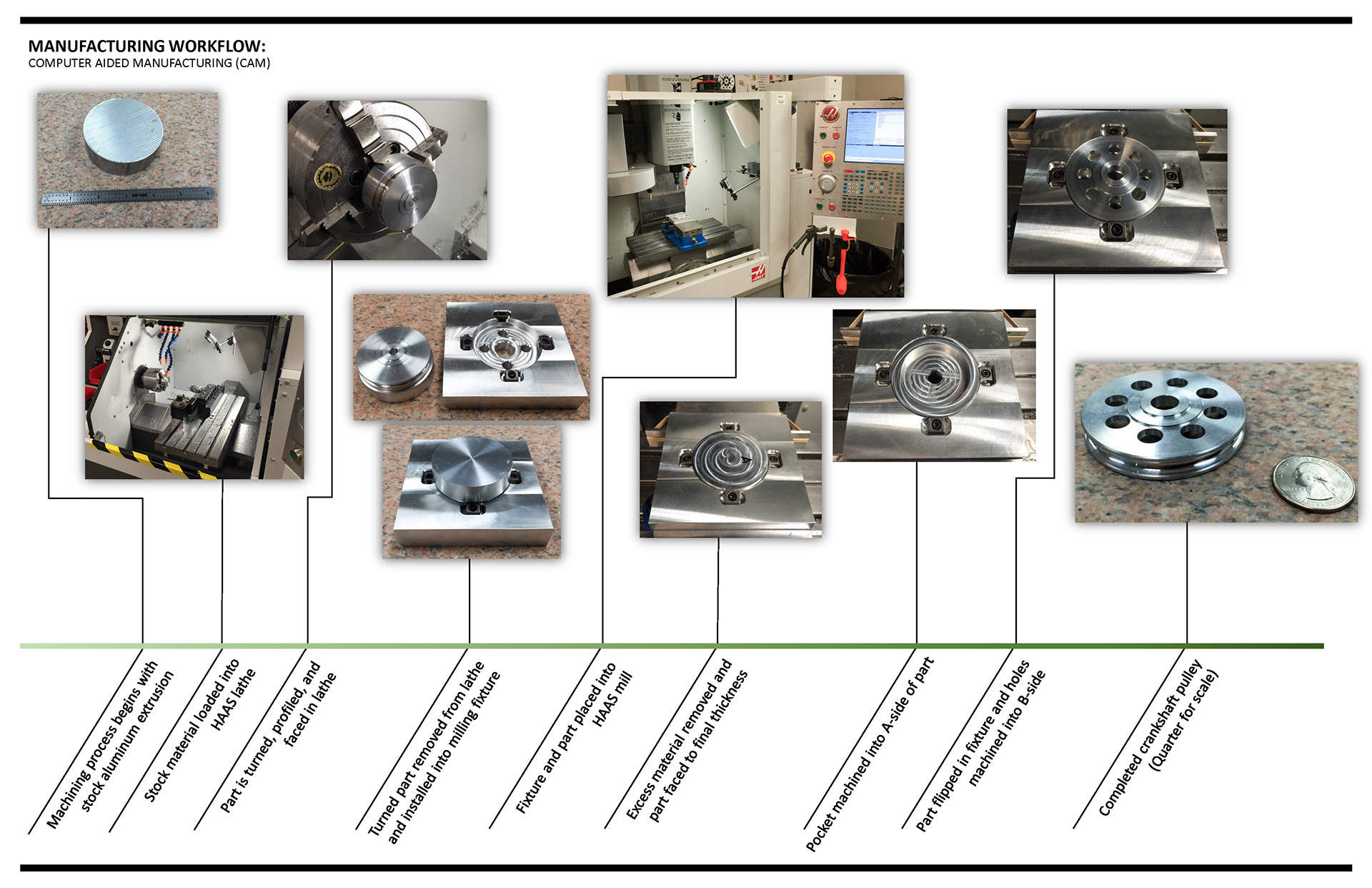 MANUFACTURING WORKFLOW:
COMPUTER AIDED MANUFACTURING (CAM)

Machining process begins with stock aluminum extrusion

Stock material loaded into HAAS lathe

Part is turned, profiled, and faced in lathe

Turned part removed from lathe and installed into milling fixture

Fixture and part placed into HAAS mill

Excess material removed and part faced to final thickness

Pocket machined into A-side of part

Part flipped in fixture and holes machined into B-side

Completed crankshaft pulley (Quarter for scale)