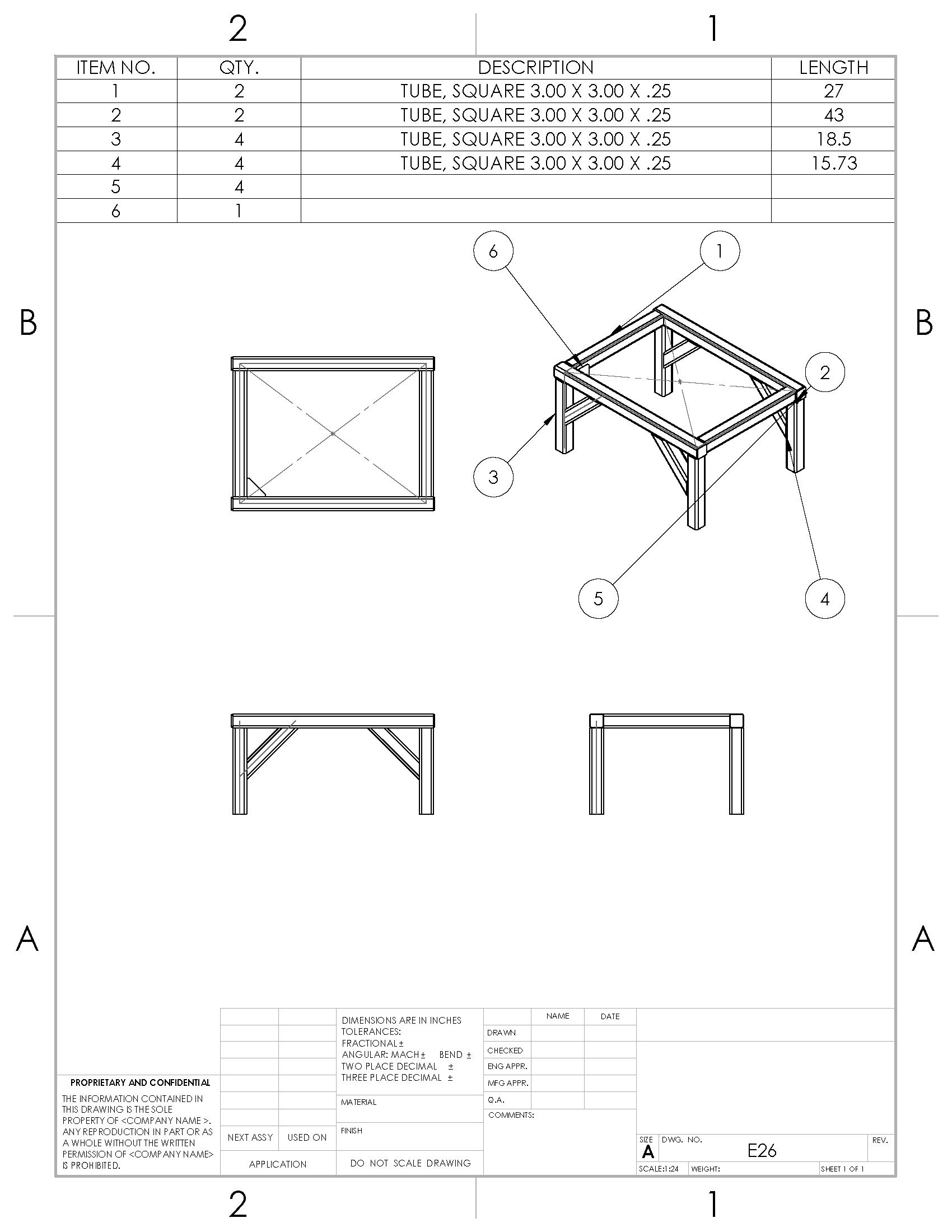 2 1

| ITEM NO. | QTY. | DESCRIPTION | LENGTH |
|---|---|---|---|
| 1 | 2 | TUBE, SQUARE 3.00 X 3.00 X .25 | 27 |
| 2 | 2 | TUBE, SQUARE 3.00 X 3.00 X .25 | 43 |
| 3 | 4 | TUBE, SQUARE 3.00 X 3.00 X .25 | 18.5 |
| 4 | 4 | TUBE, SQUARE 3.00 X 3.00 X .25 | 15.73 |
| 5 | 4 | | |
| 6 | 1 | | |

B B

6 1 2 3 5 4

A A

PROPRIETARY AND CONFIDENTIAL
THE INFORMATION CONTAINED IN THIS DRAWING IS THE SOLE PROPERTY OF <COMPANY NAME>. ANY REPRODUCTION IN PART OR AS A WHOLE WITHOUT THE WRITTEN PERMISSION OF <COMPANY NAME> IS PROHIBITED.

NEXT ASSY USED ON
APPLICATION

DIMENSIONS ARE IN INCHES
TOLERANCES:
FRACTIONAL ±
ANGULAR: MACH ± BEND ±
TWO PLACE DECIMAL ±
THREE PLACE DECIMAL ±

MATERIAL

FINISH

DO NOT SCALE DRAWING

NAME DATE
DRAWN
CHECKED
ENG APPR.
MFG APPR.
Q.A.
COMMENTS:

SIZE A DWG. NO. E26 REV.
SCALE:1:24 WEIGHT: SHEET 1 OF 1

2 1